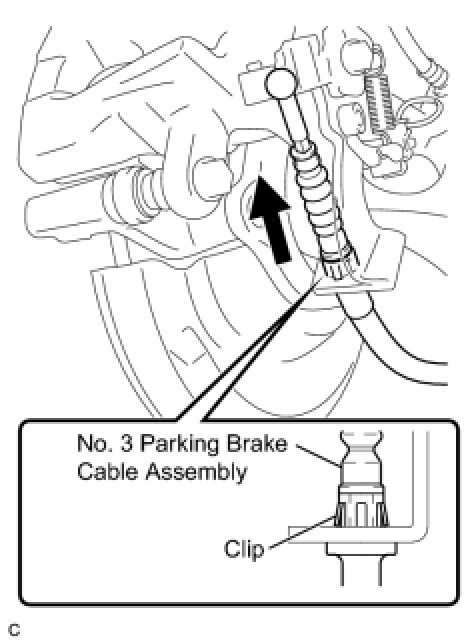 No. 3 Parking Brake Cable Assembly

Clip

C