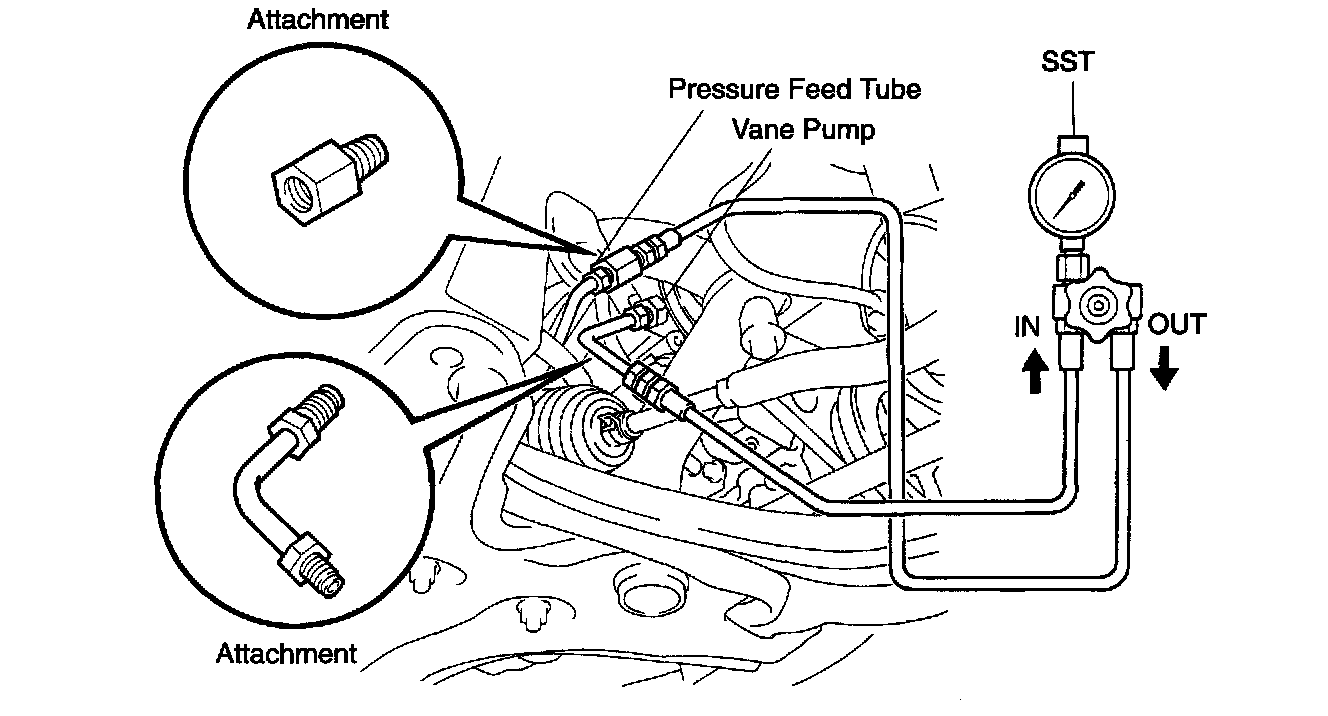 Attachment

Pressure Feed Tube

Vane Pump

SST

IN

OUT

Attachment