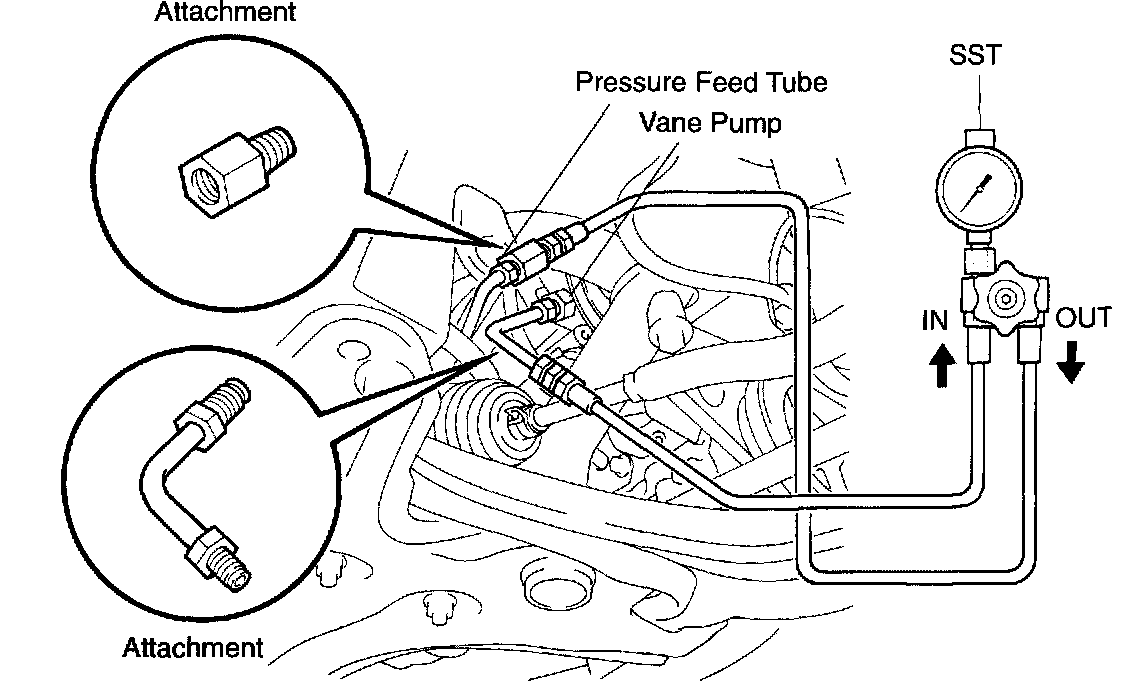 Attachment

Pressure Feed Tube

Vane Pump

SST

IN

OUT

Attachment