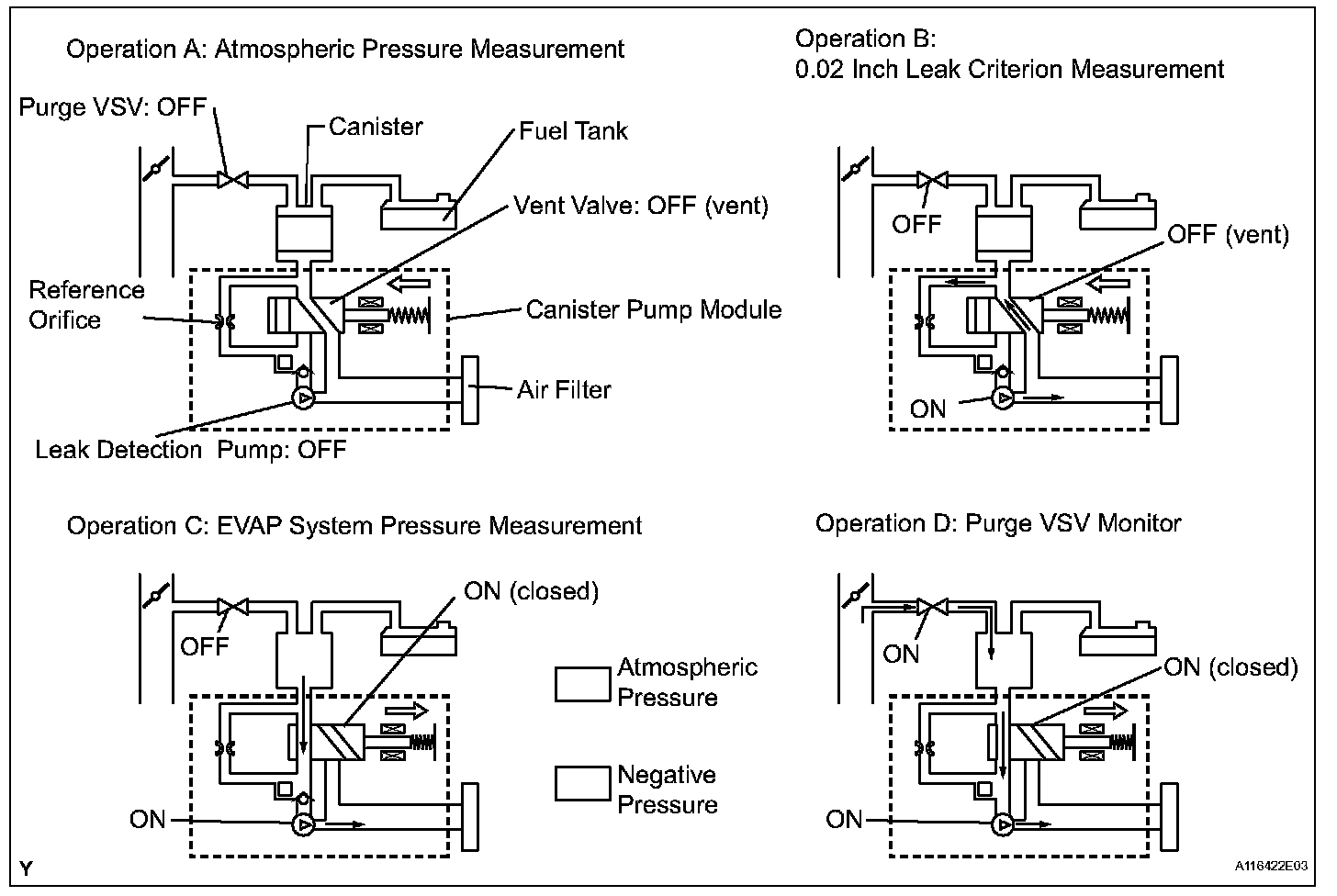 Operation A: Atmospheric Pressure Measurement

Purge VSV: OFF

Canister

Fuel Tank

Vent Valve: OFF (vent)

Reference Orifice

Canister Pump Module

Air Filter

Leak Detection Pump: OFF

Operation B:
0.02 Inch Leak Criterion Measurement

OFF

OFF (vent)

ON

Operation C: EVAP System Pressure Measurement

ON (closed)

OFF

ON

Atmospheric Pressure

Negative Pressure

Operation D: Purge VSV Monitor

ON

ON (closed)

ON

Y

A116422E03