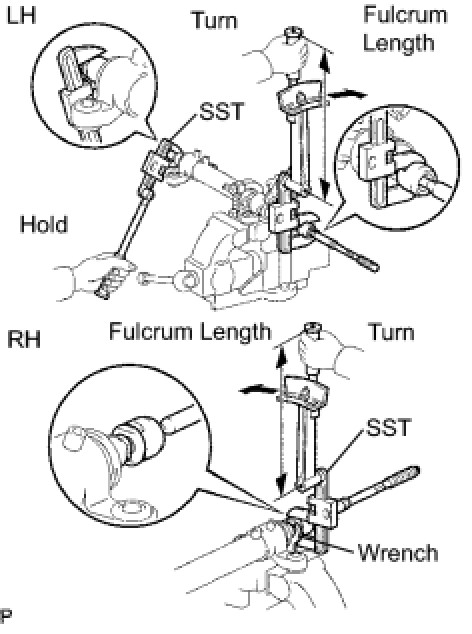 LH

Turn

Fulcrum Length

SST

Hold

RH

Fulcrum Length

Turn

SST

Wrench

P