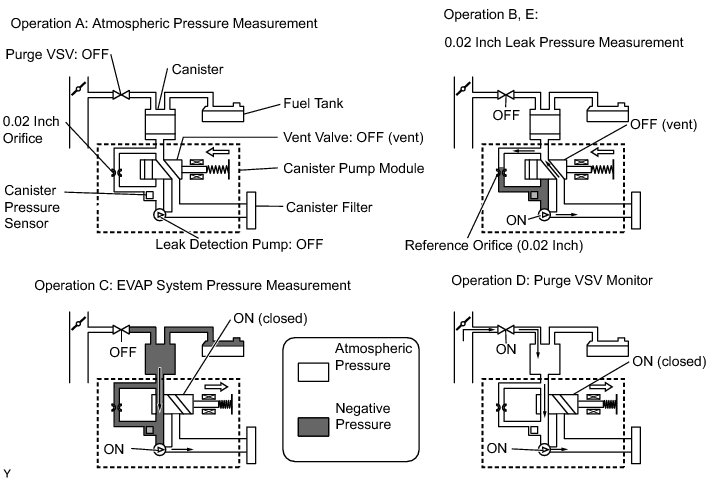 Operation A: Atmospheric Pressure Measurement

Purge VSV: OFF

Canister

Fuel Tank

0.02 Inch Orifice

Vent Valve: OFF (vent)

Canister Pump Module

Canister Pressure Sensor

Canister Filter

Leak Detection Pump: OFF

Operation B, E:

0.02 Inch Leak Pressure Measurement

OFF

OFF (vent)

ON

Reference Orifice (0.02 Inch)

Operation C: EVAP System Pressure Measurement

ON (closed)

OFF

ON

Atmospheric Pressure

Negative Pressure

Operation D: Purge VSV Monitor

ON

ON (closed)

ON

Y