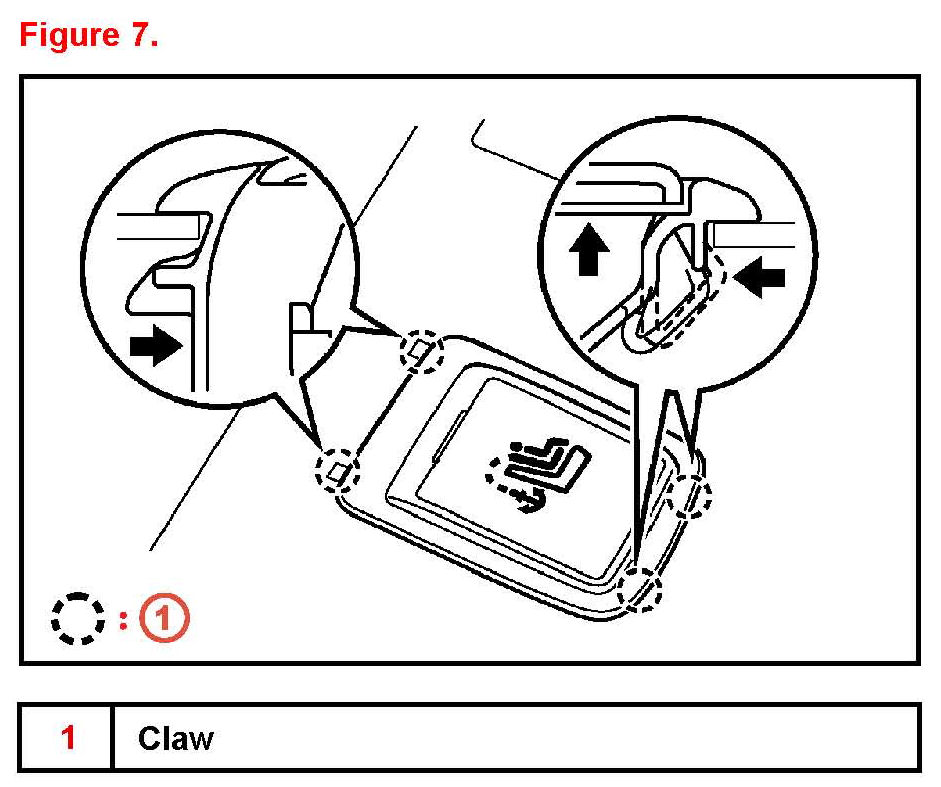 Figure 7.

: 1

| 1 | Claw |
|---|---|