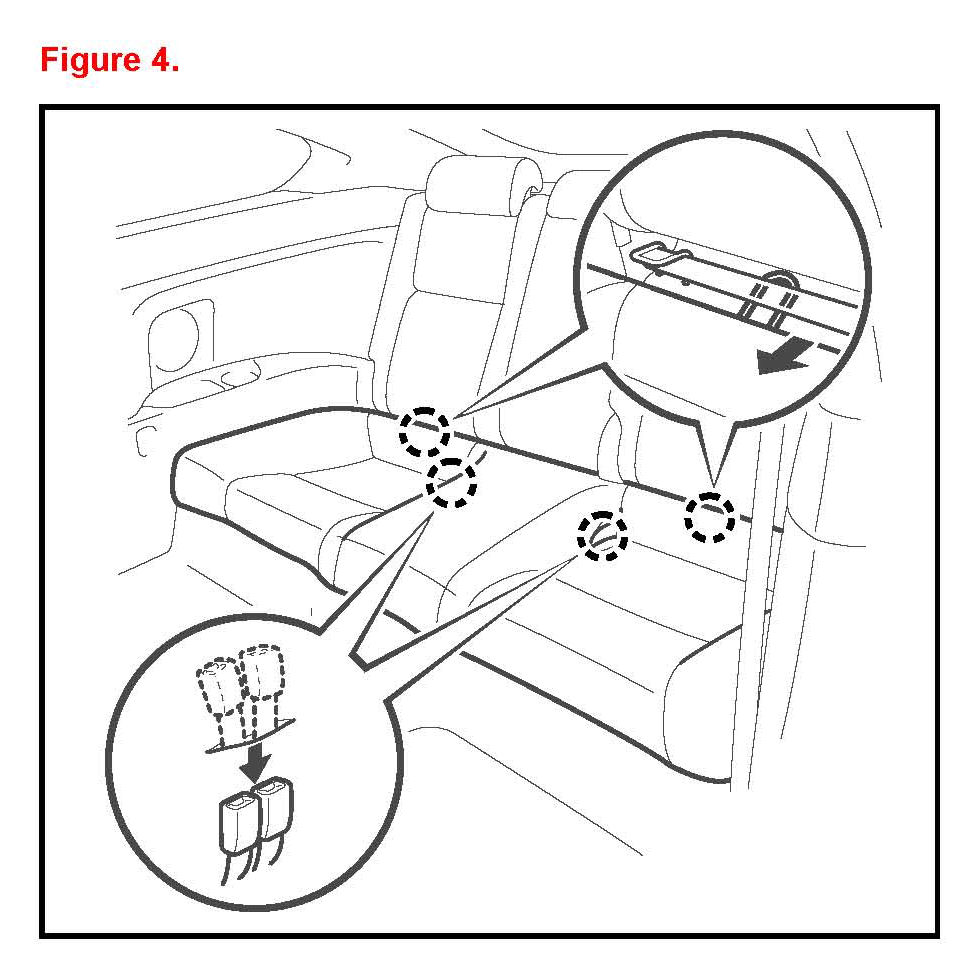 Figure 4.