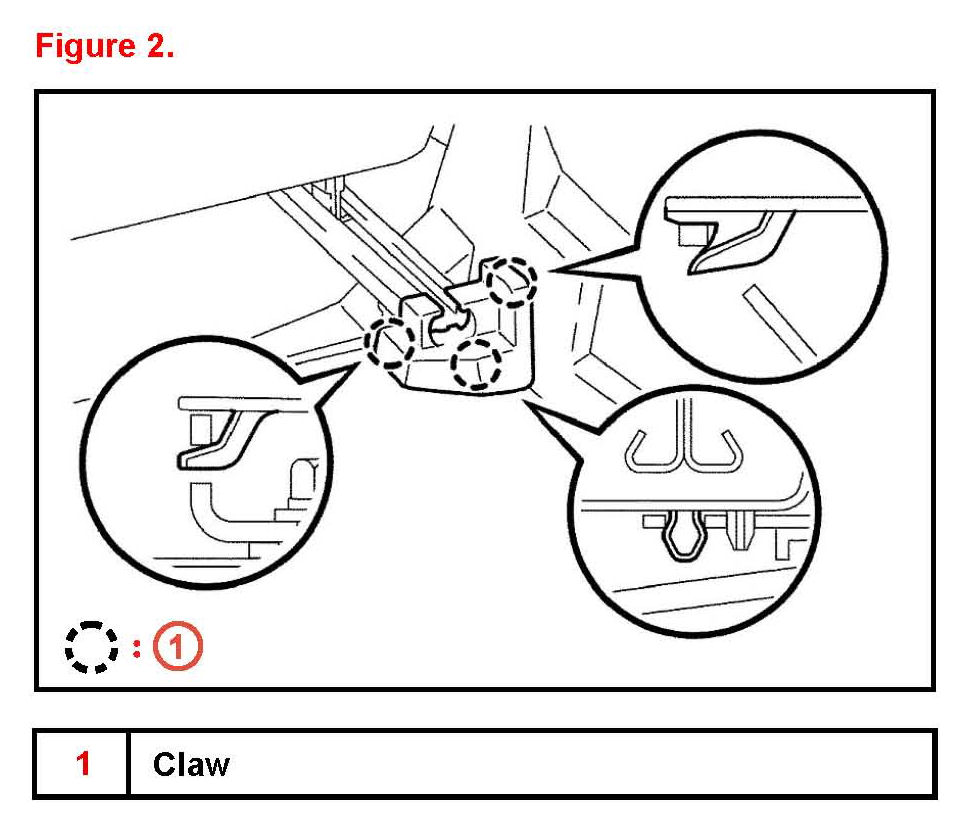 Figure 2.

: 1

| 1 | Claw |
|---|---|