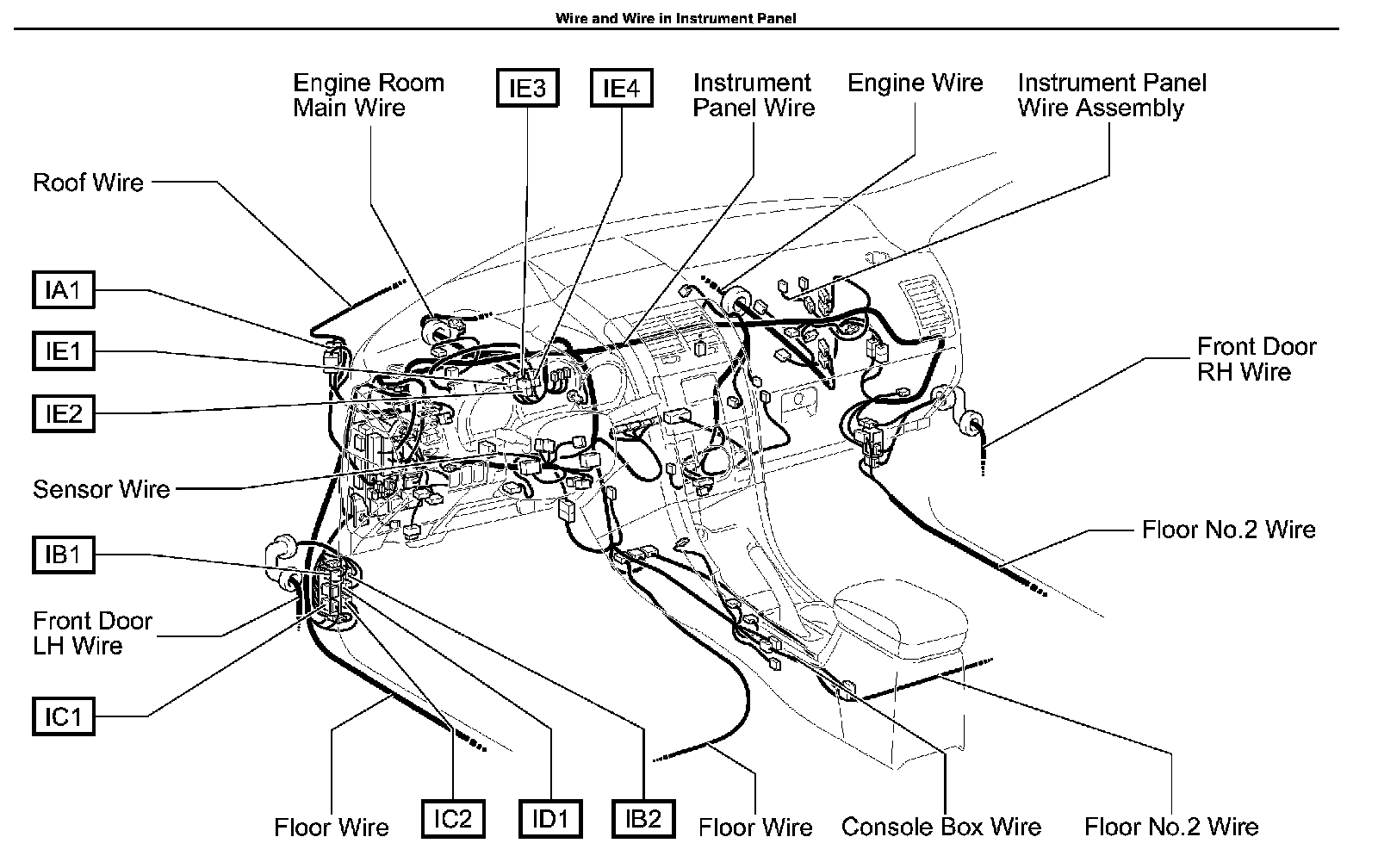 Wire and Wire in Instrument Panel

Engine Room Main Wire

IE3

IE4

Instrument Panel Wire

Engine Wire

Instrument Panel Wire Assembly

Roof Wire

IA1

IE1

IE2

Sensor Wire

IB1

Front Door LH Wire

IC1

Front Door RH Wire

Floor No.2 Wire

Floor Wire

IC2

ID1

IB2

Floor Wire

Console Box Wire

Floor No.2 Wire