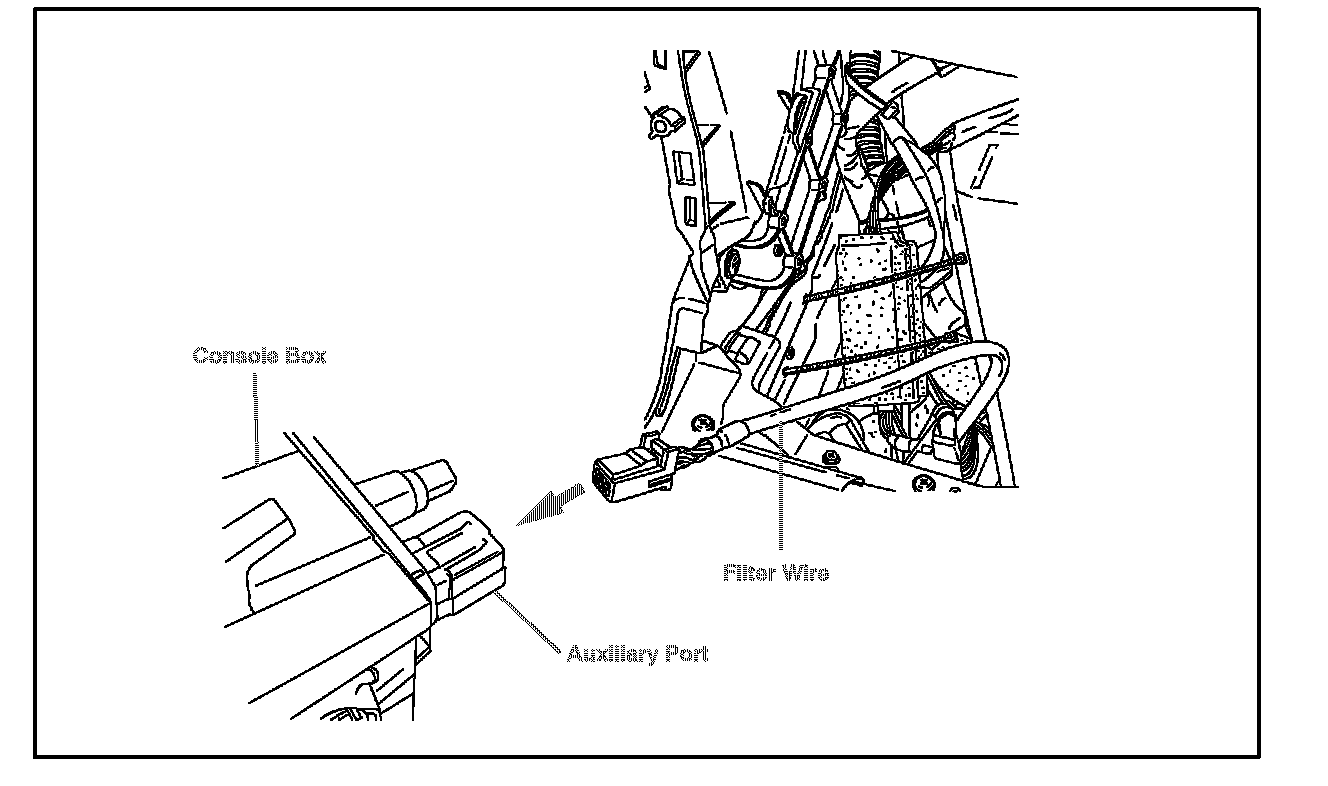 Console Box

Filter Wire

Auxiliary Port