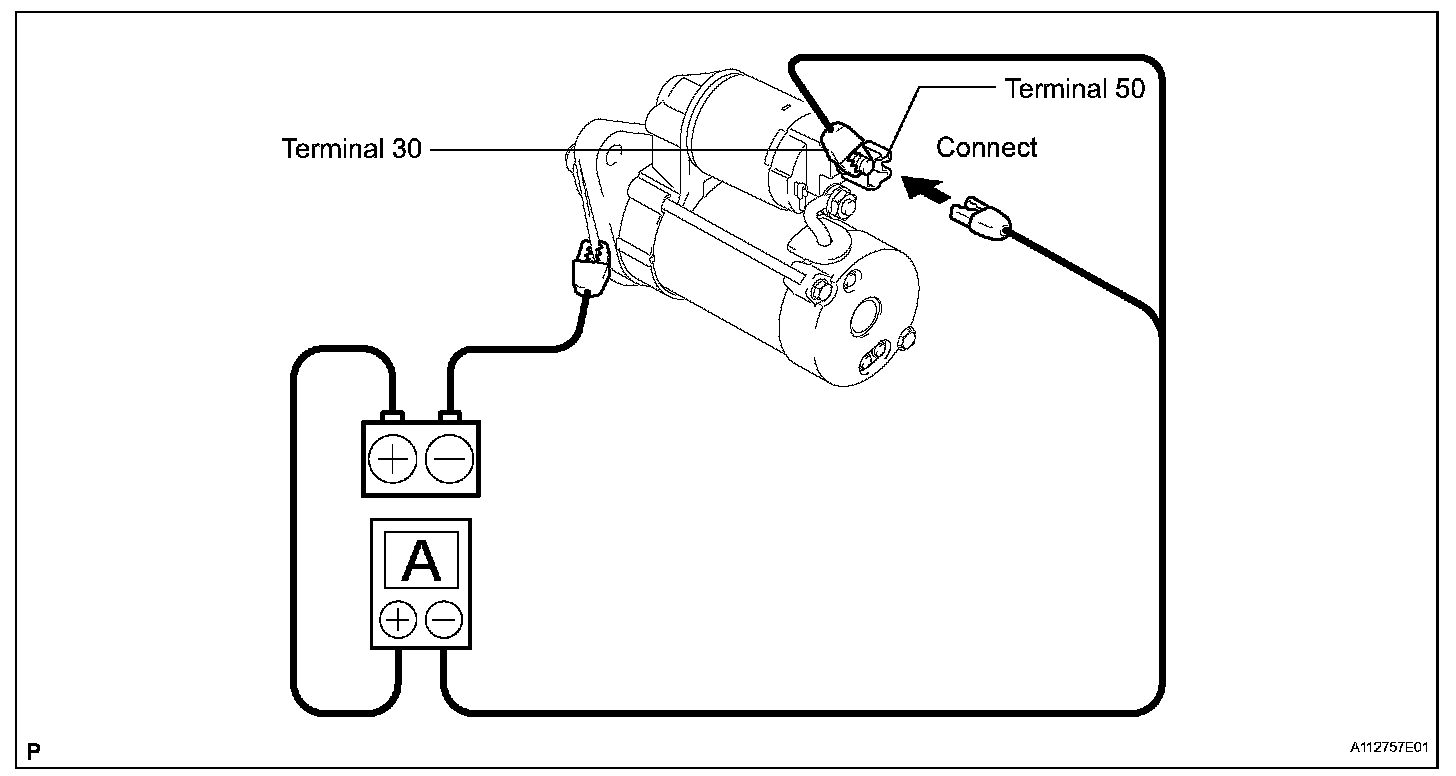 Terminal 50
Terminal 30
Connect
+ −
A
+ −
P
A112757E01