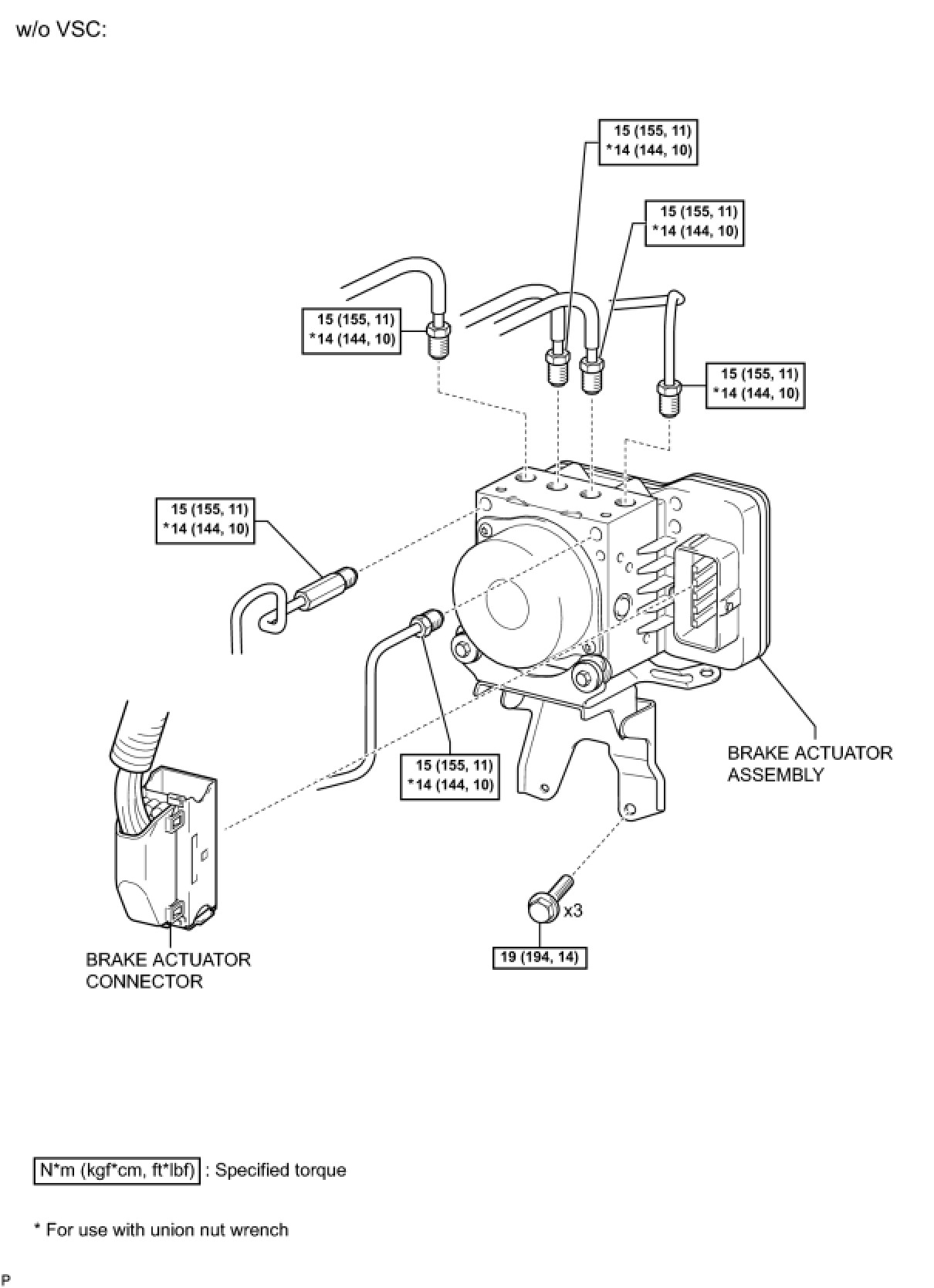 w/o VSC:

15 (155, 11)
*14 (144, 10)

15 (155, 11)
*14 (144, 10)

15 (155, 11)
*14 (144, 10)

15 (155, 11)
*14 (144, 10)

15 (155, 11)
*14 (144, 10)

15 (155, 11)
*14 (144, 10)

BRAKE ACTUATOR ASSEMBLY

x3

19 (194, 14)

BRAKE ACTUATOR CONNECTOR

N*m (kgf*cm, ft*lbf) : Specified torque

* For use with union nut wrench

P