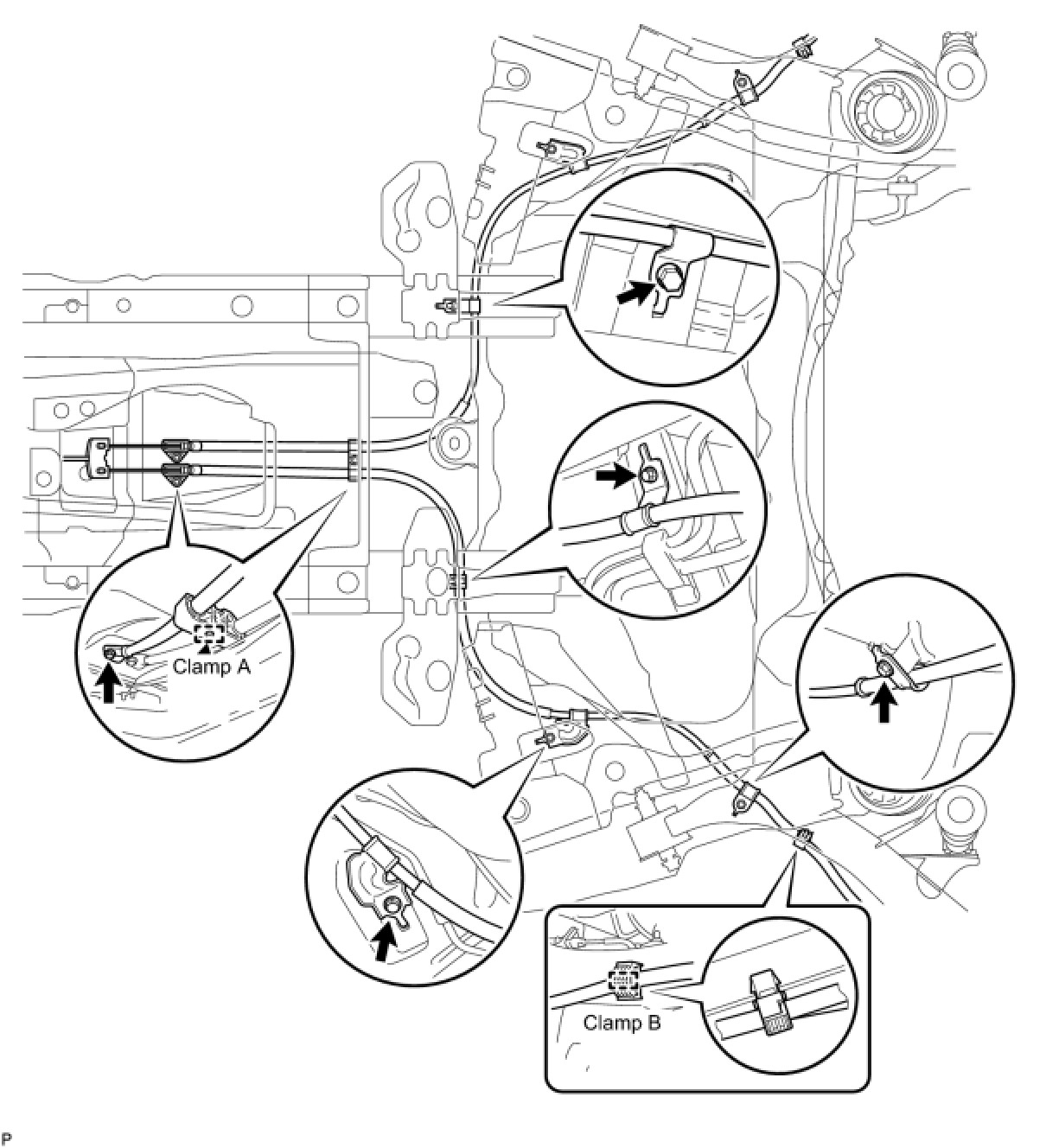 Clamp A

Clamp B

P