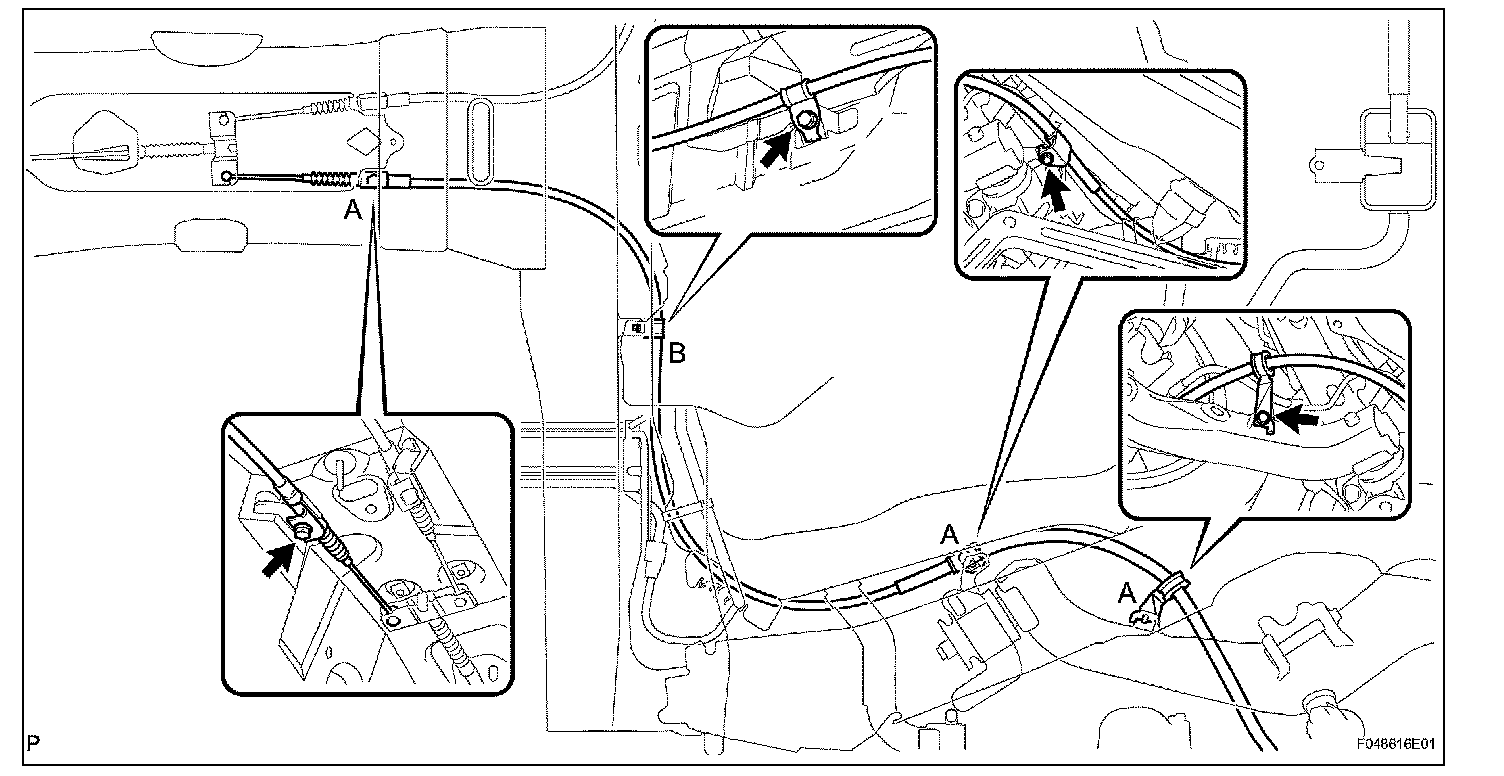 A
B
A
A
P
F046616E01