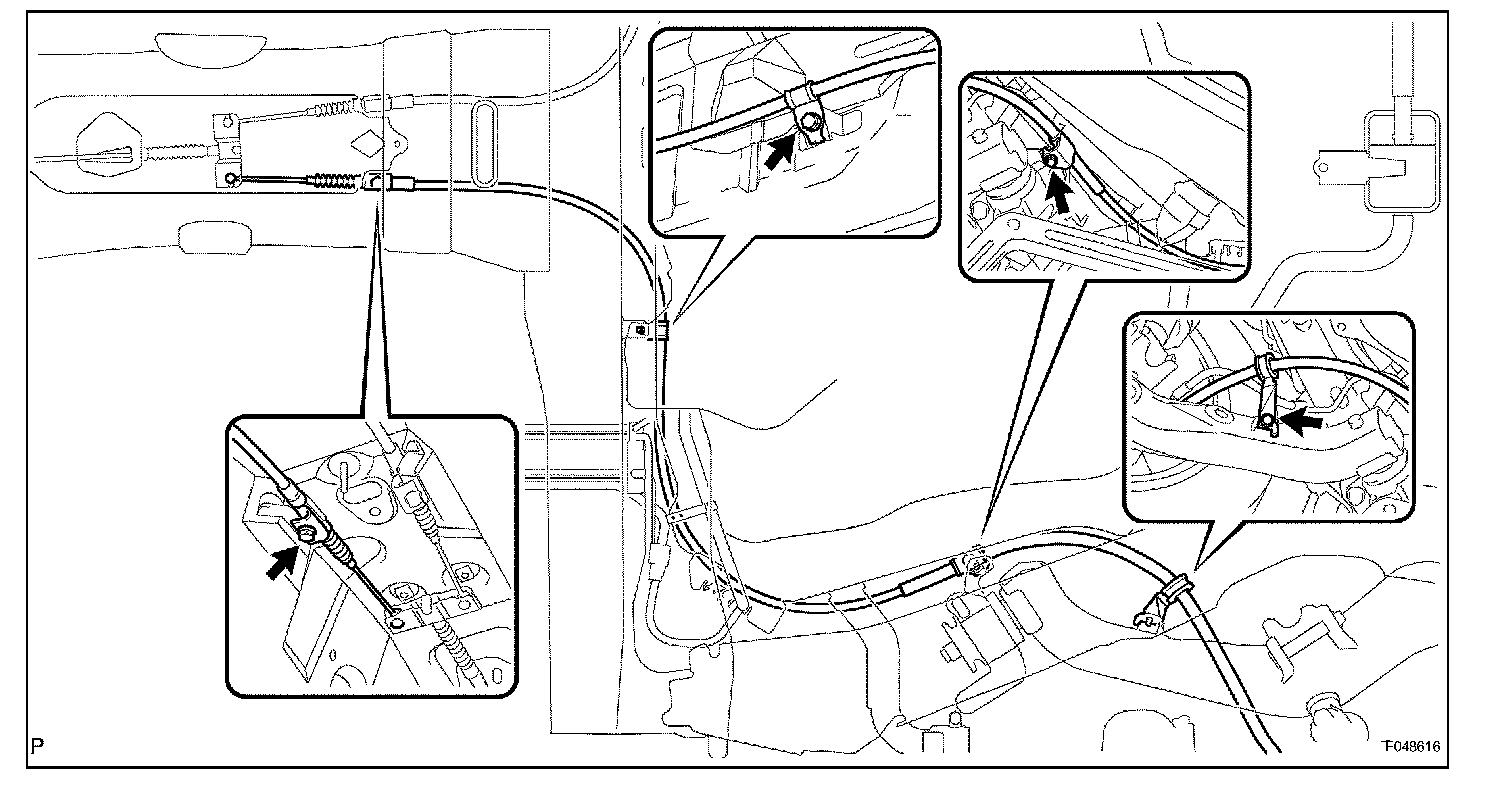 P

F048616