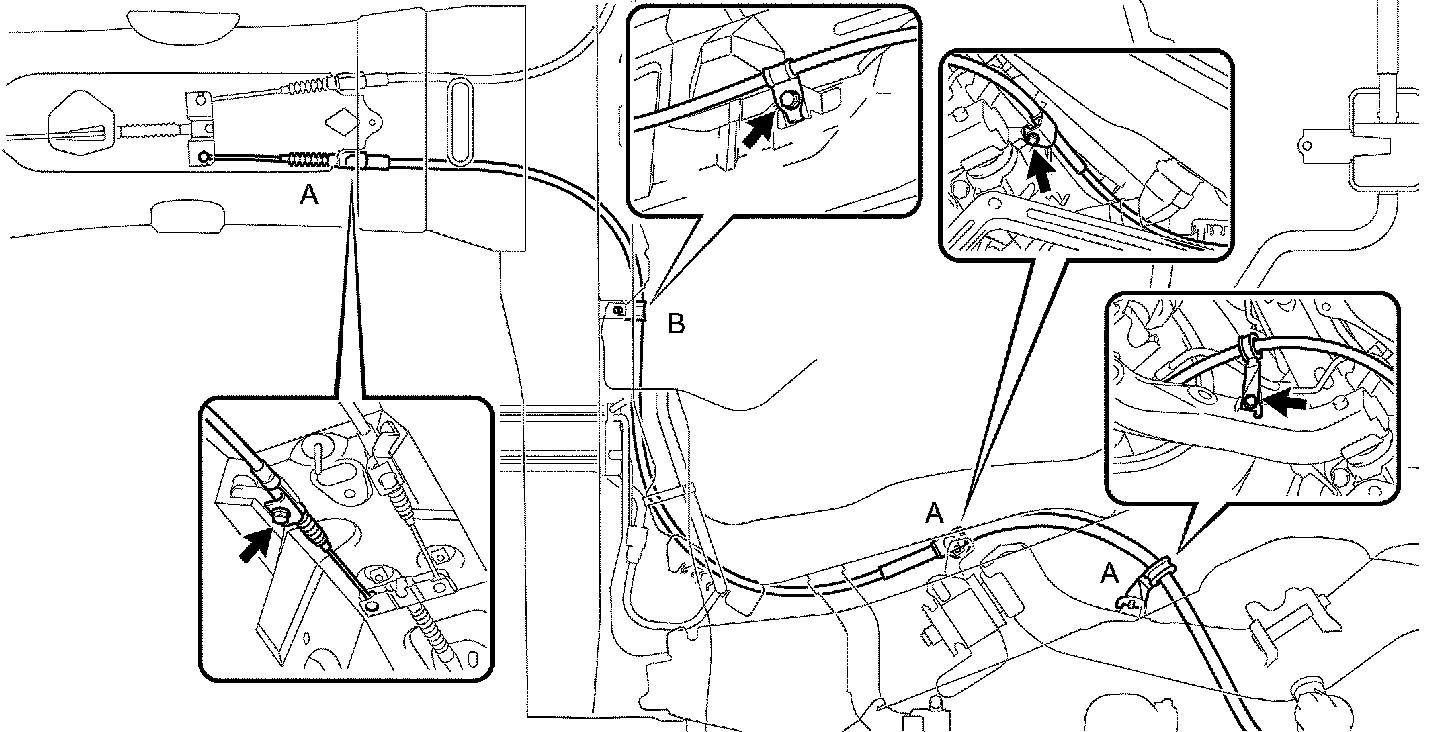 A

B

A

A