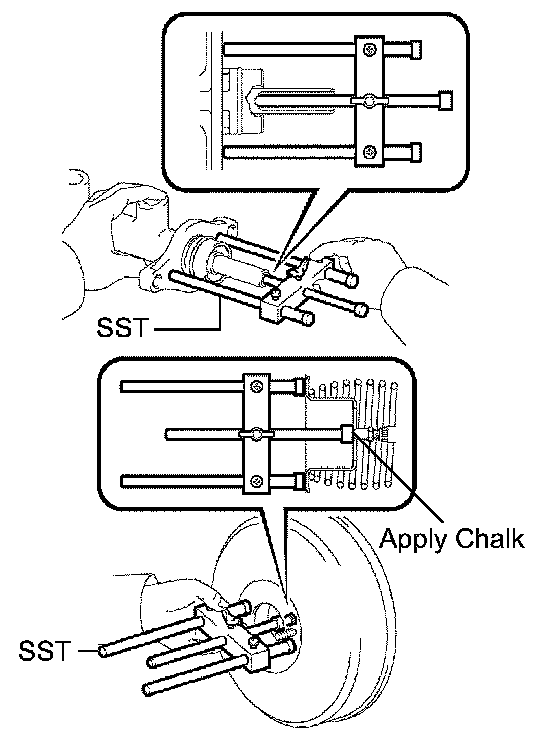 SST

Apply Chalk

SST