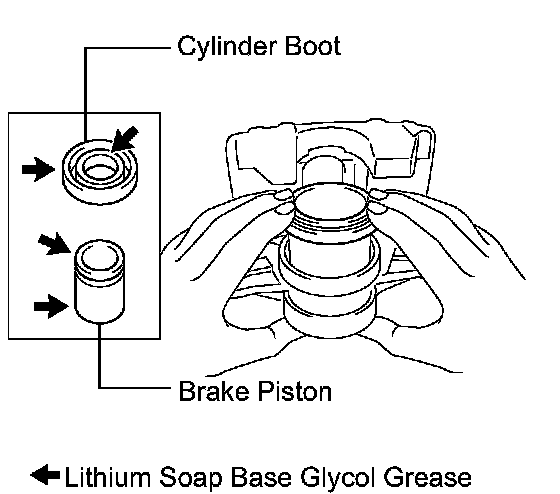 Cylinder Boot

Brake Piston

Lithium Soap Base Glycol Grease