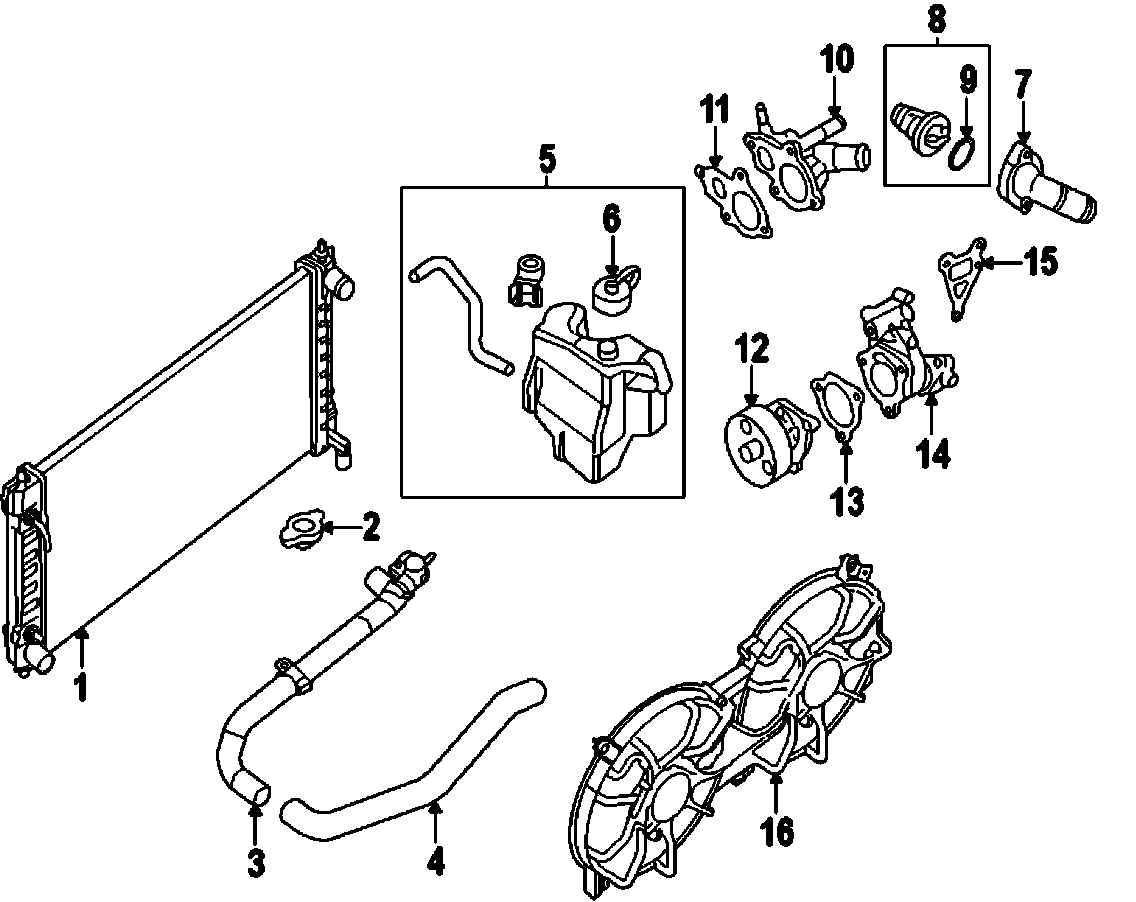 8
10
9
7
11
5
6
15
12
14
13
2
1
3
4
16