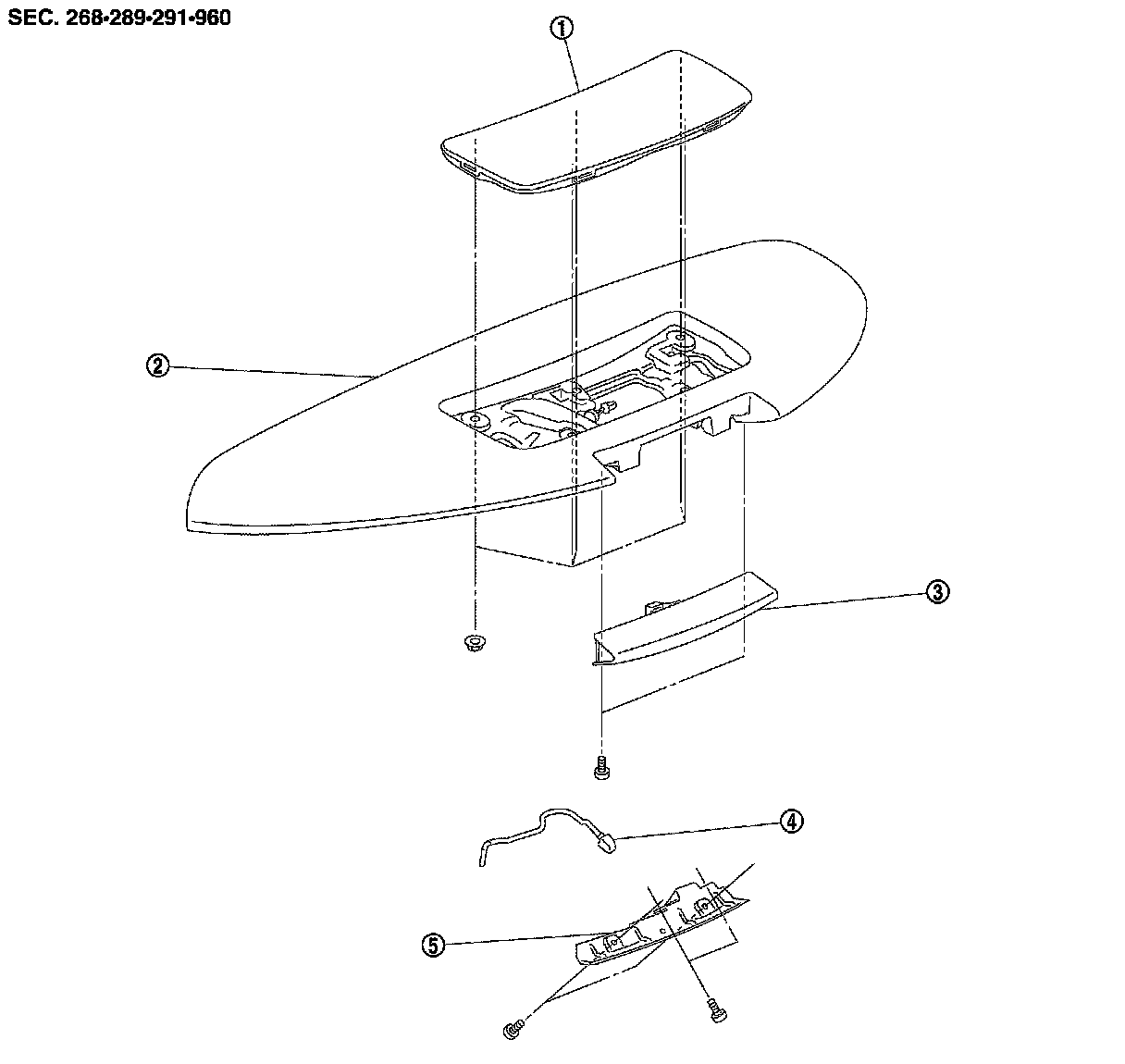 SEC. 268•289•291•960

①

②

③

④

⑤