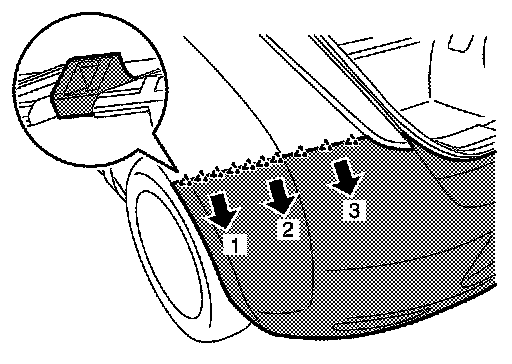 1
2
3