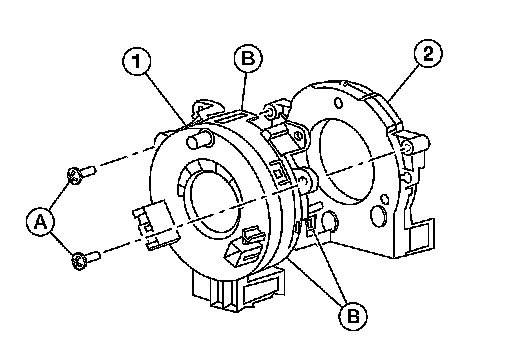 1
B
2
A
B