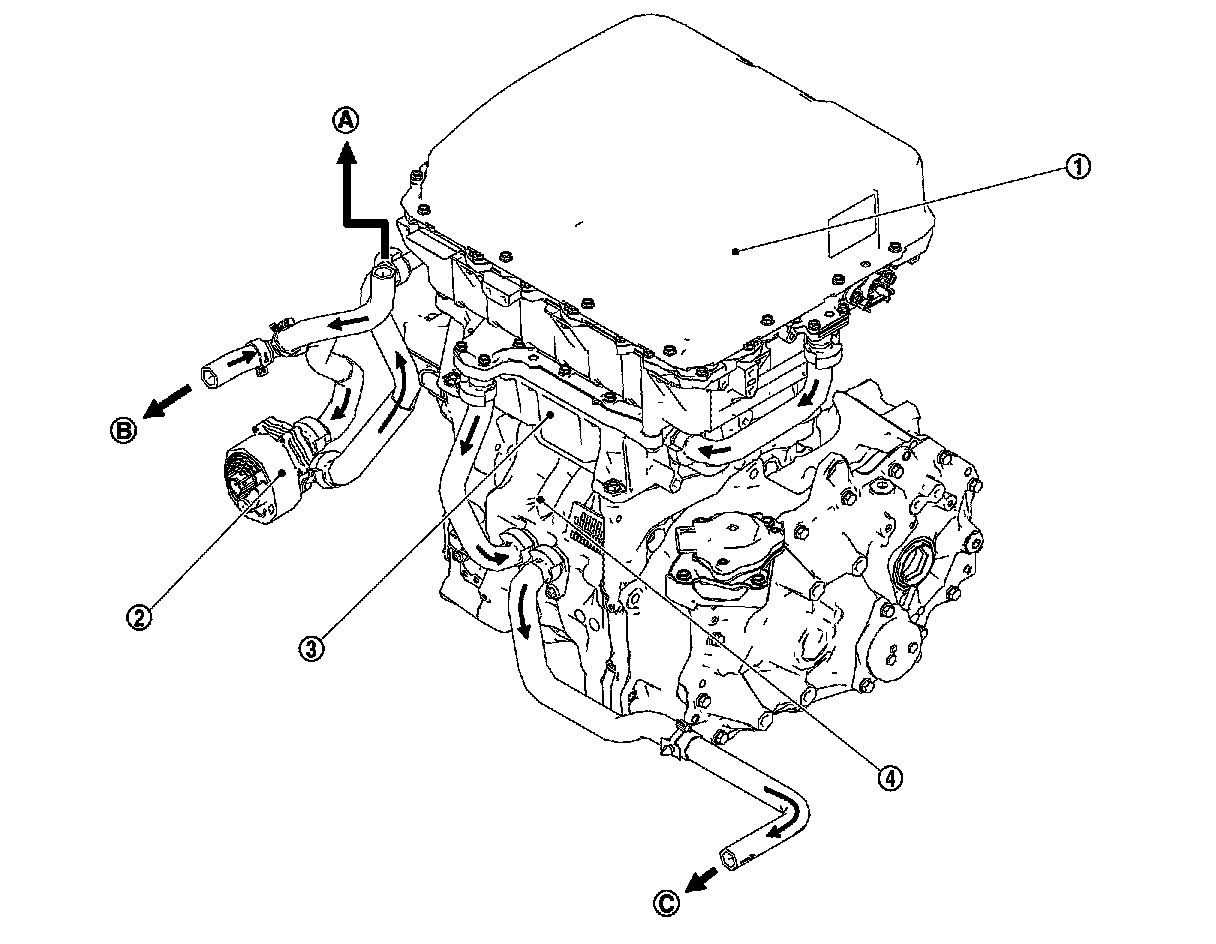 A
1
B
2
3
4
C