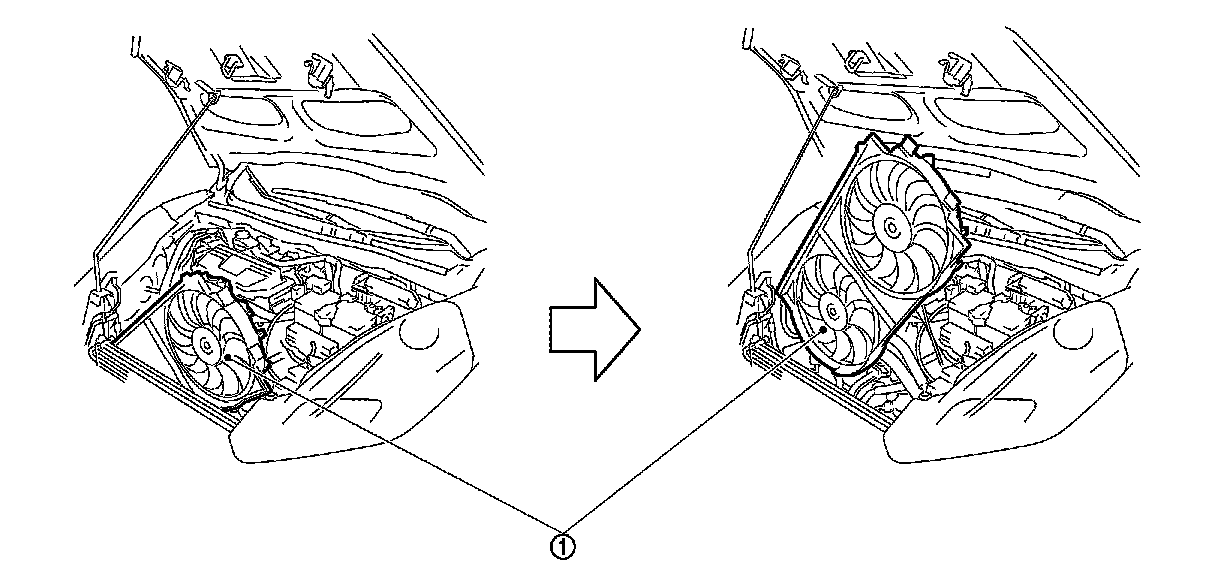 ①