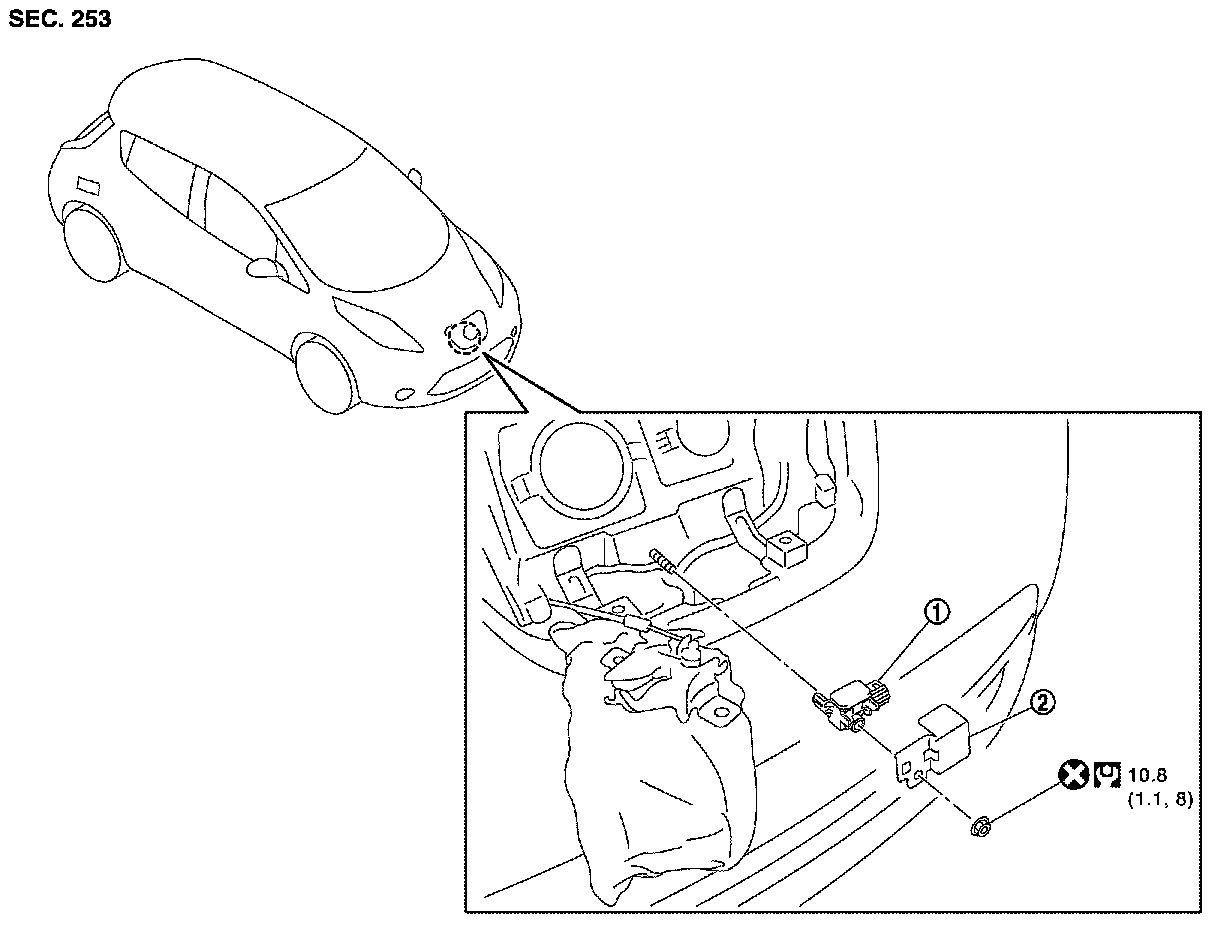 SEC. 253

1

2

10.8
(1.1, 8)