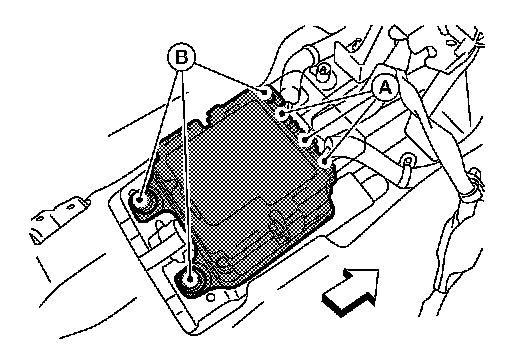 B
A