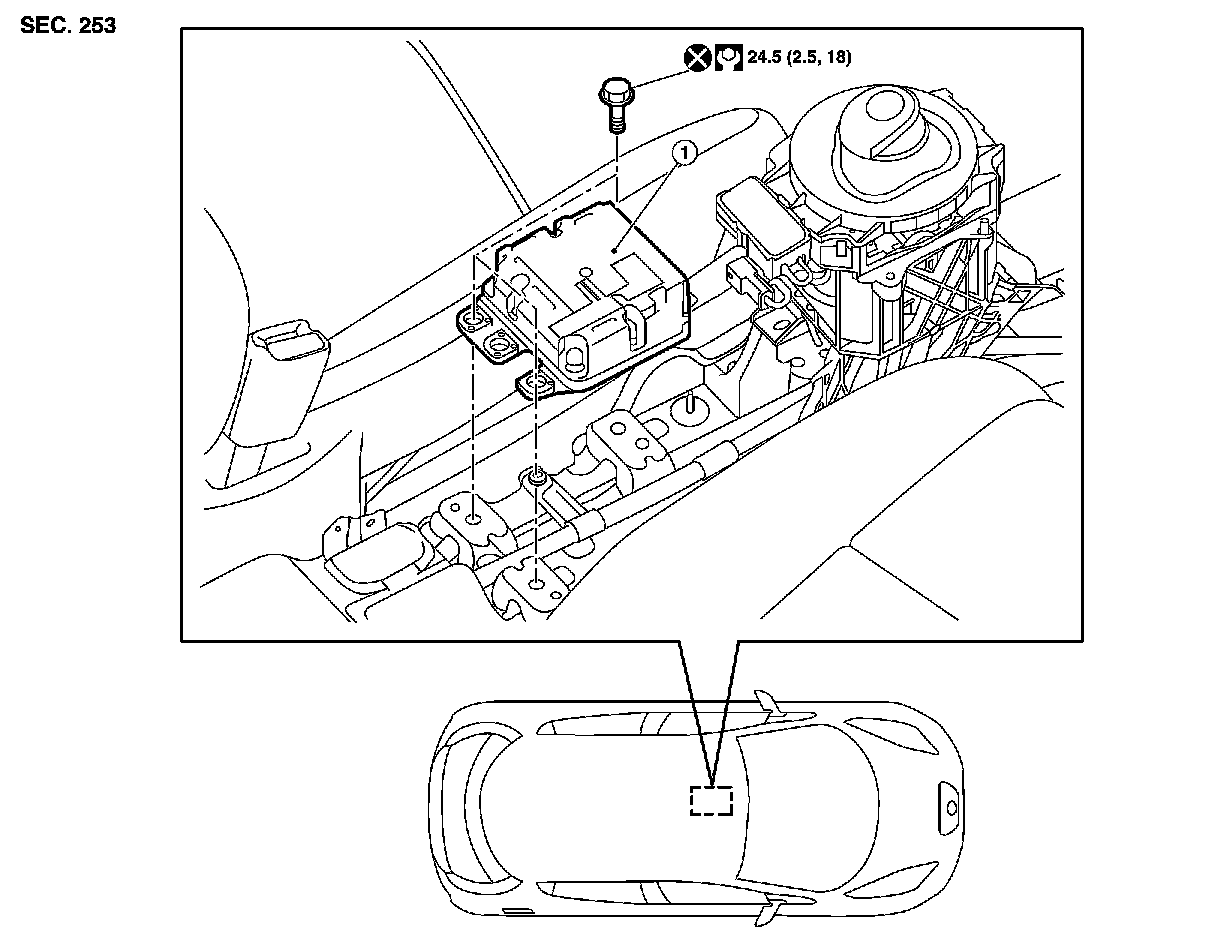 SEC. 253

24.5 (2.5, 18)

1