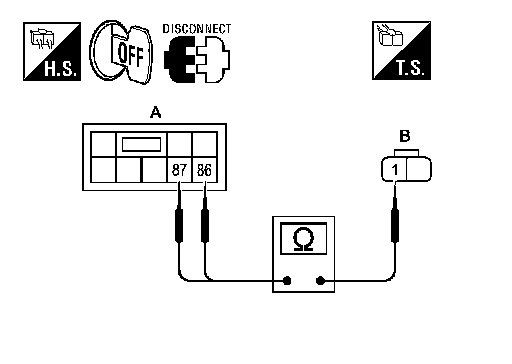 H.S.

OFF

DISCONNECT

T.S.

A

87 86

B

1

Ω