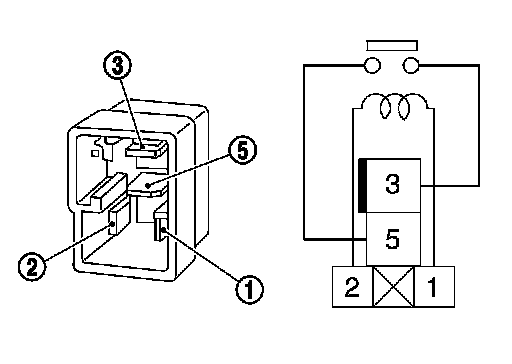 3
5
2
1
3
5
2
1