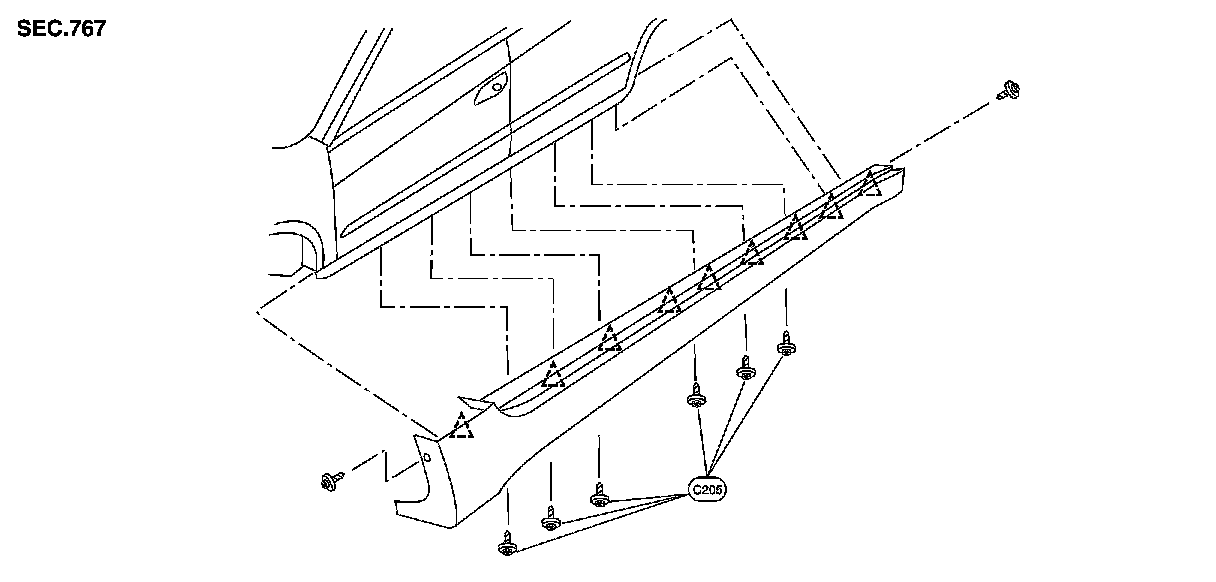 SEC.767

C205