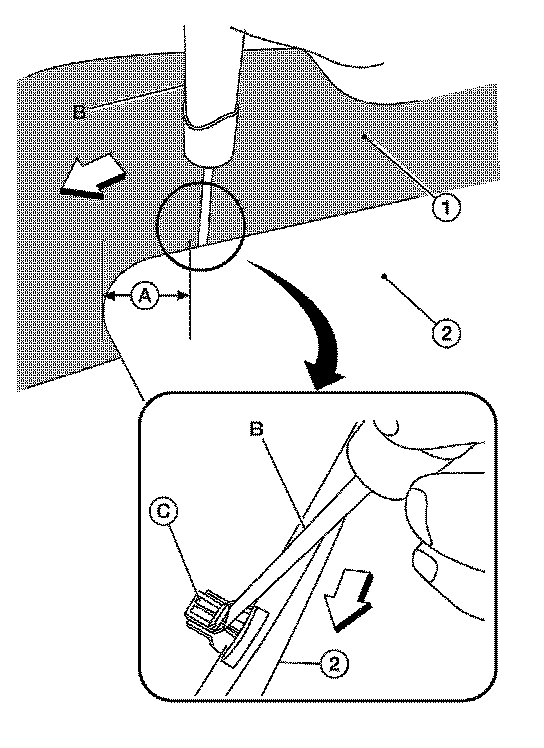 B
1
A
2
B
C
2