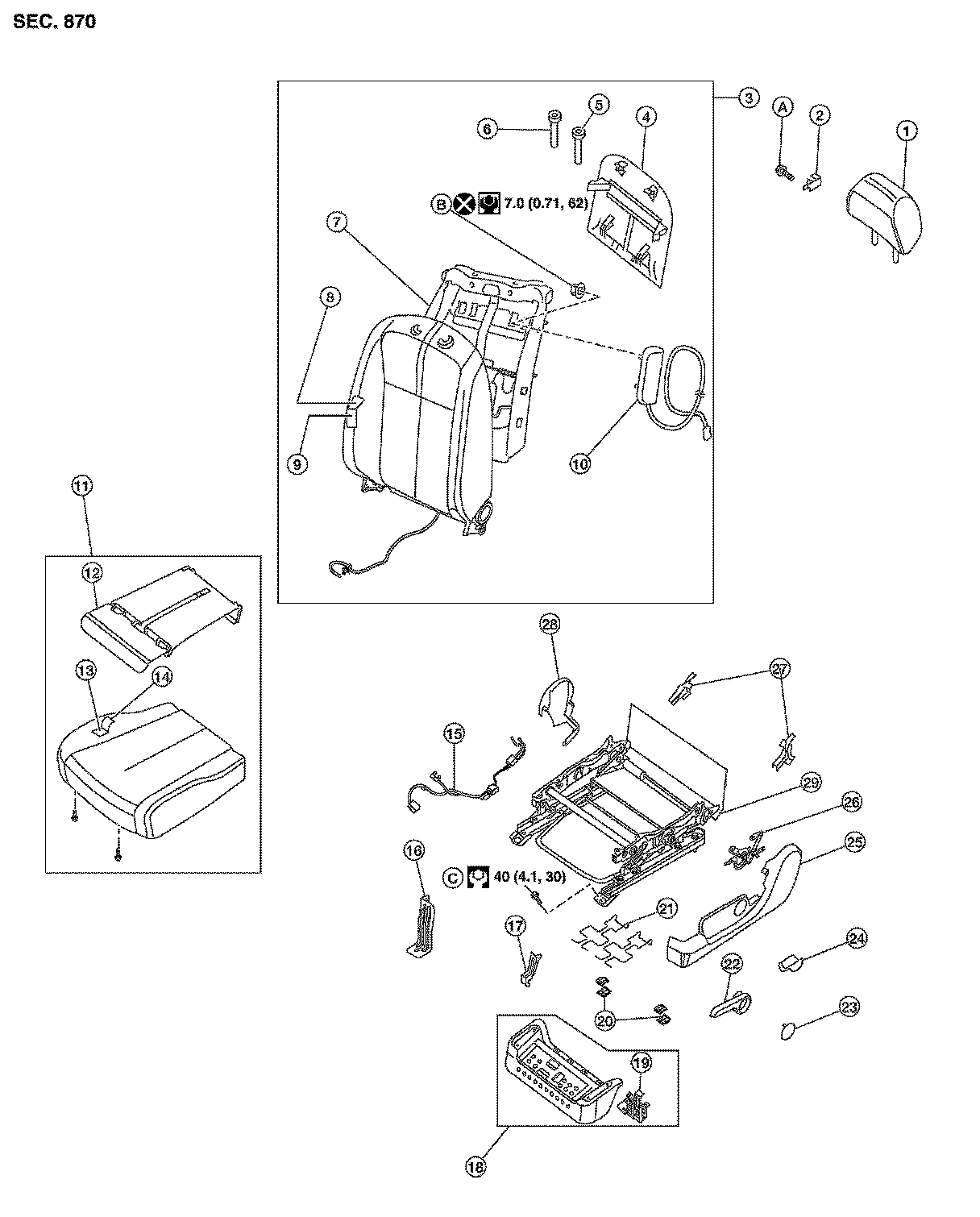 SEC. 870

3
A
2
1
6
5
4
B 7.0 (0.71, 62)
7
8
9
10
11
12
13
14
28
27
15
29
26
25
16
C 40 (4.1, 30)
21
17
24
22
20
23
19
18