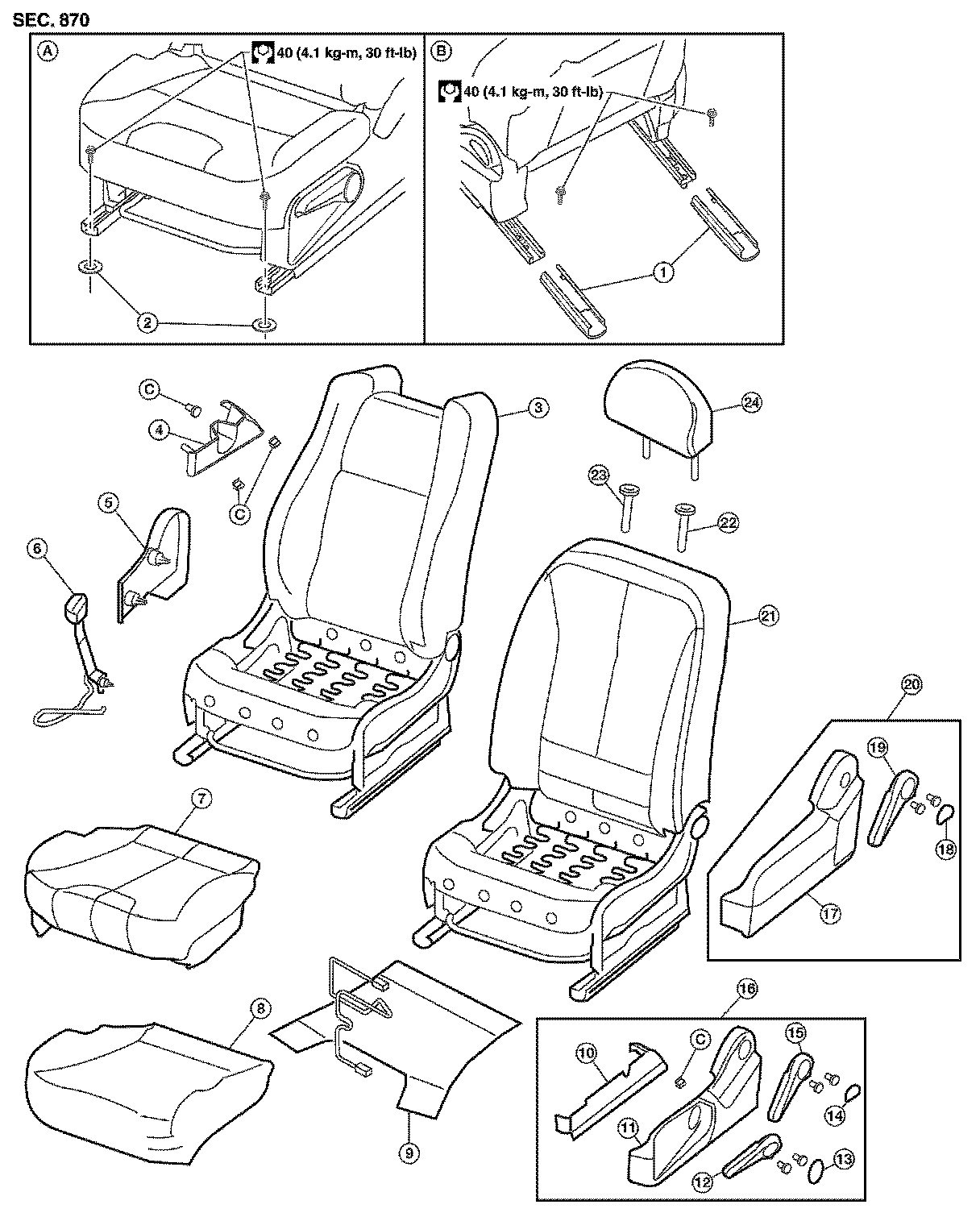 SEC. 870

A

40 (4.1 kg-m, 30 ft-lb)

2

B

40 (4.1 kg-m, 30 ft-lb)

1

C
4
C
5
6
3
24
23
22
21
20
19
18
17
7
8
9
16
10
C
11
15
14
12
13