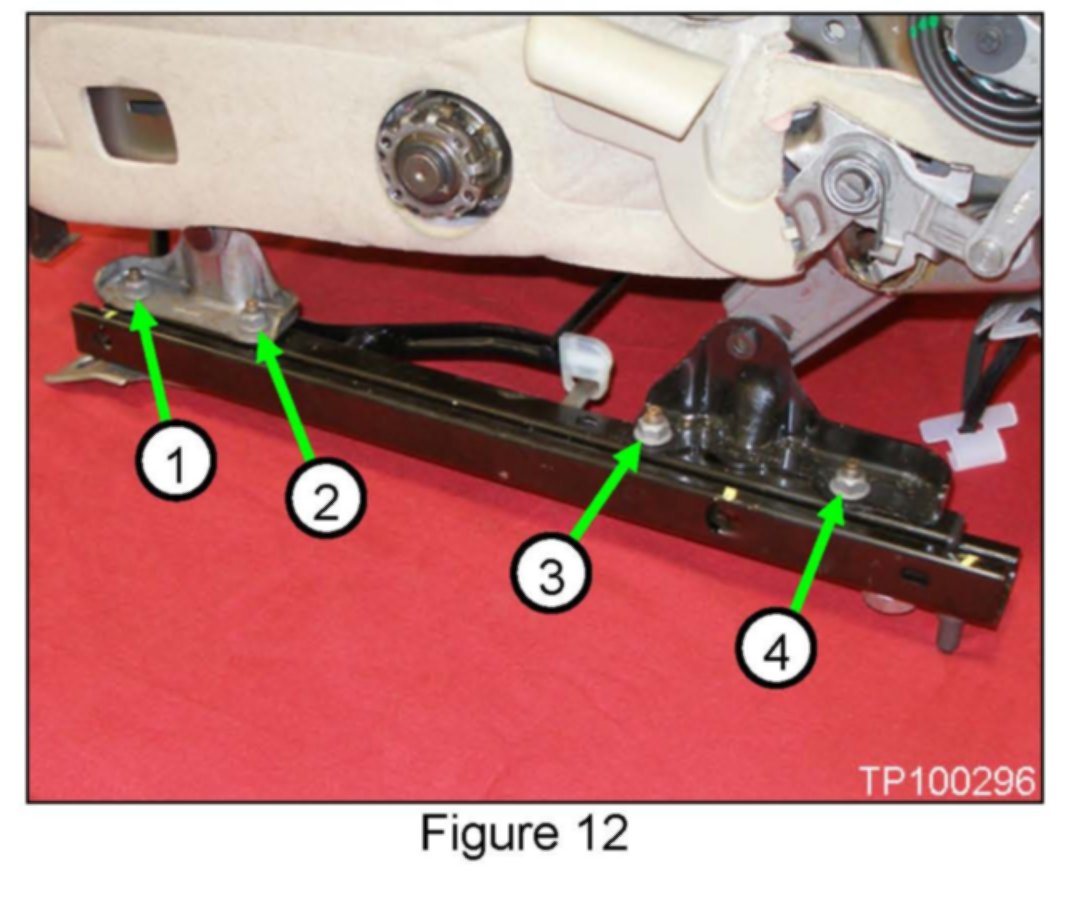 1
2
3
4
TP100296
Figure 12