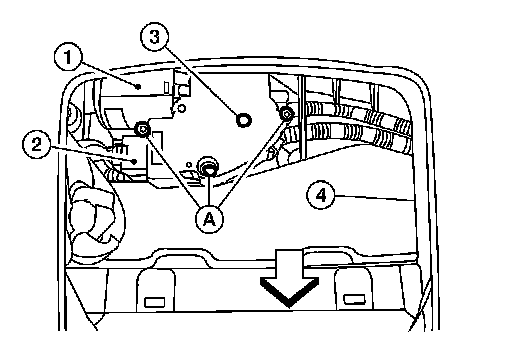 3
1
2
4
A