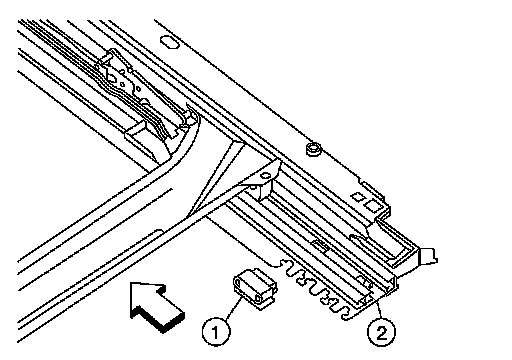 1
2