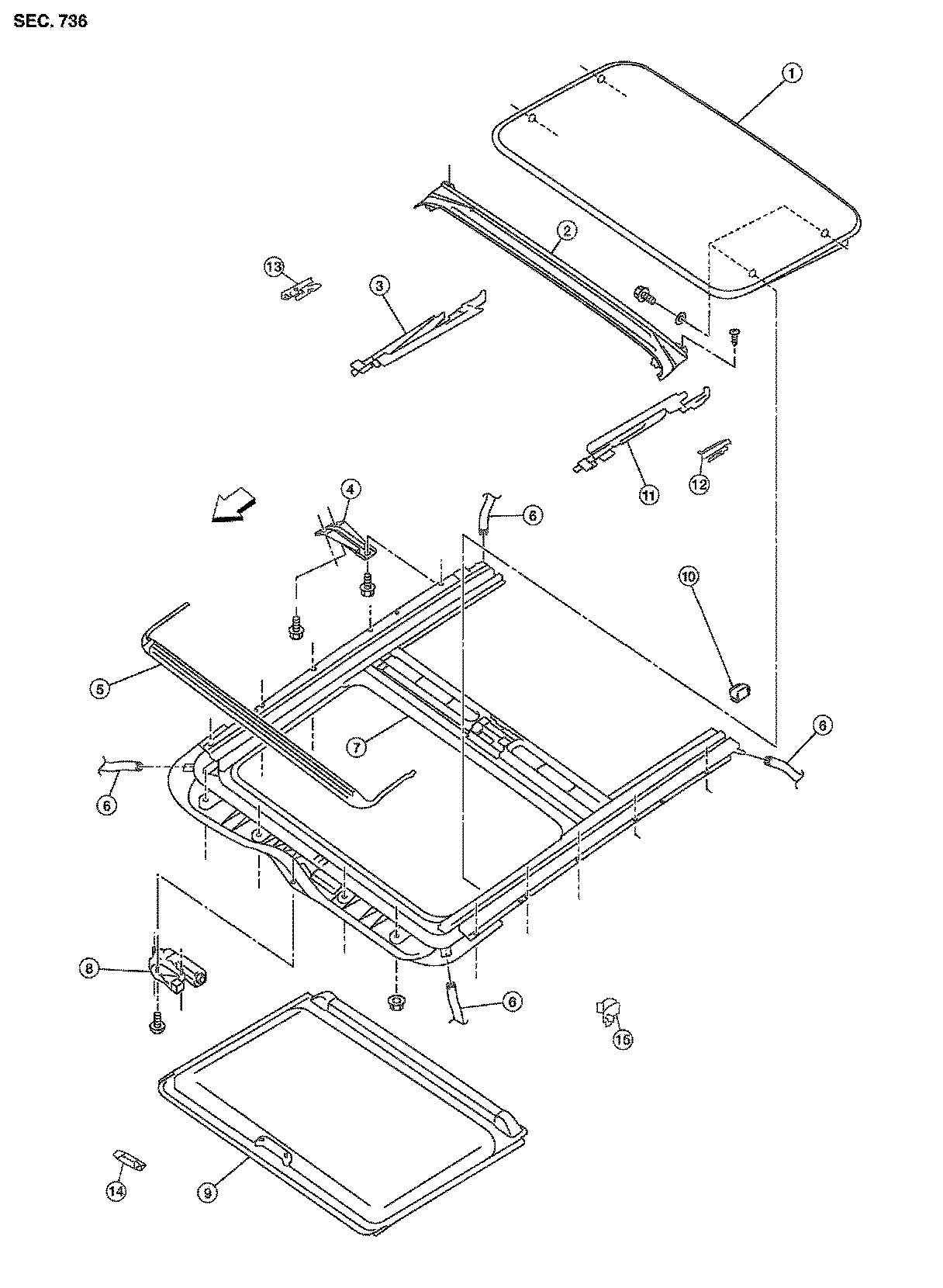 SEC. 736

1
2
13
3
11
12
4
6
10
5
7
6
6
8
6
15
14
9