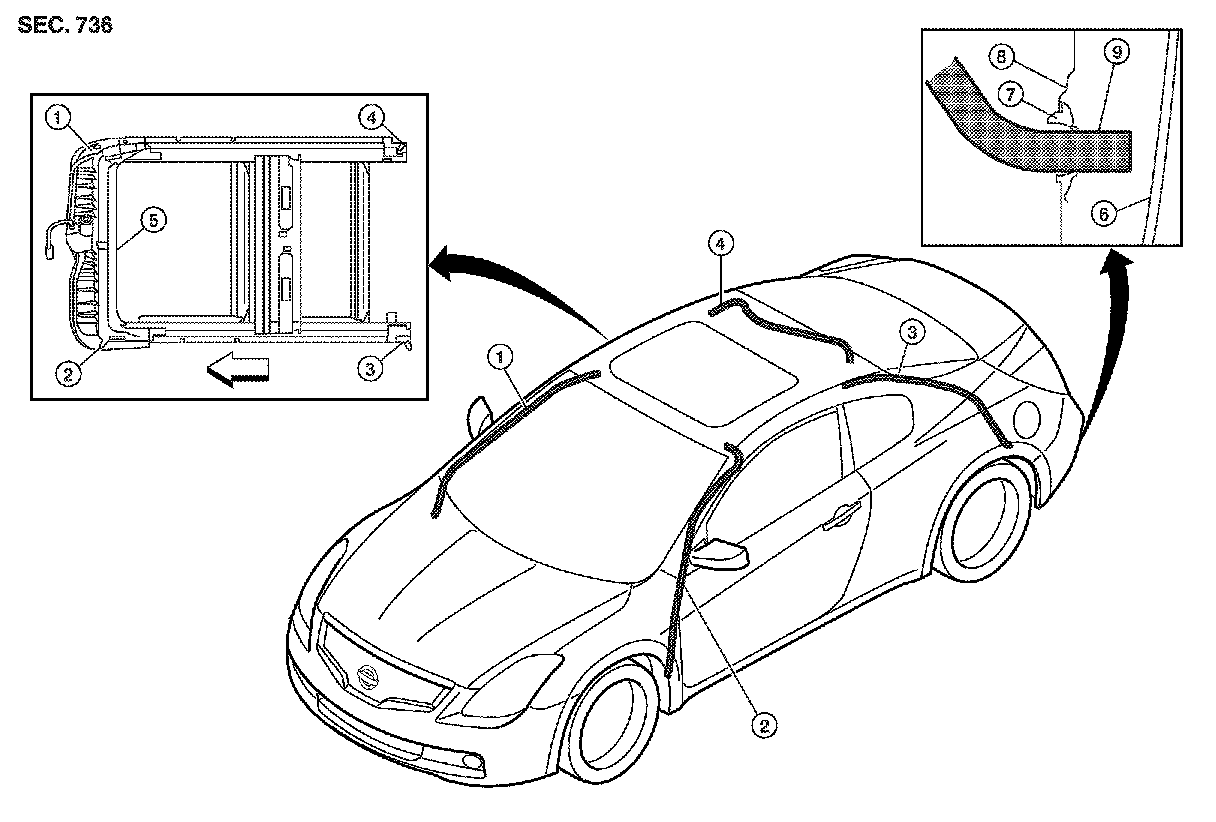 SEC. 736

1
4
5
2
3

8
9
7
6

4
3
1
2