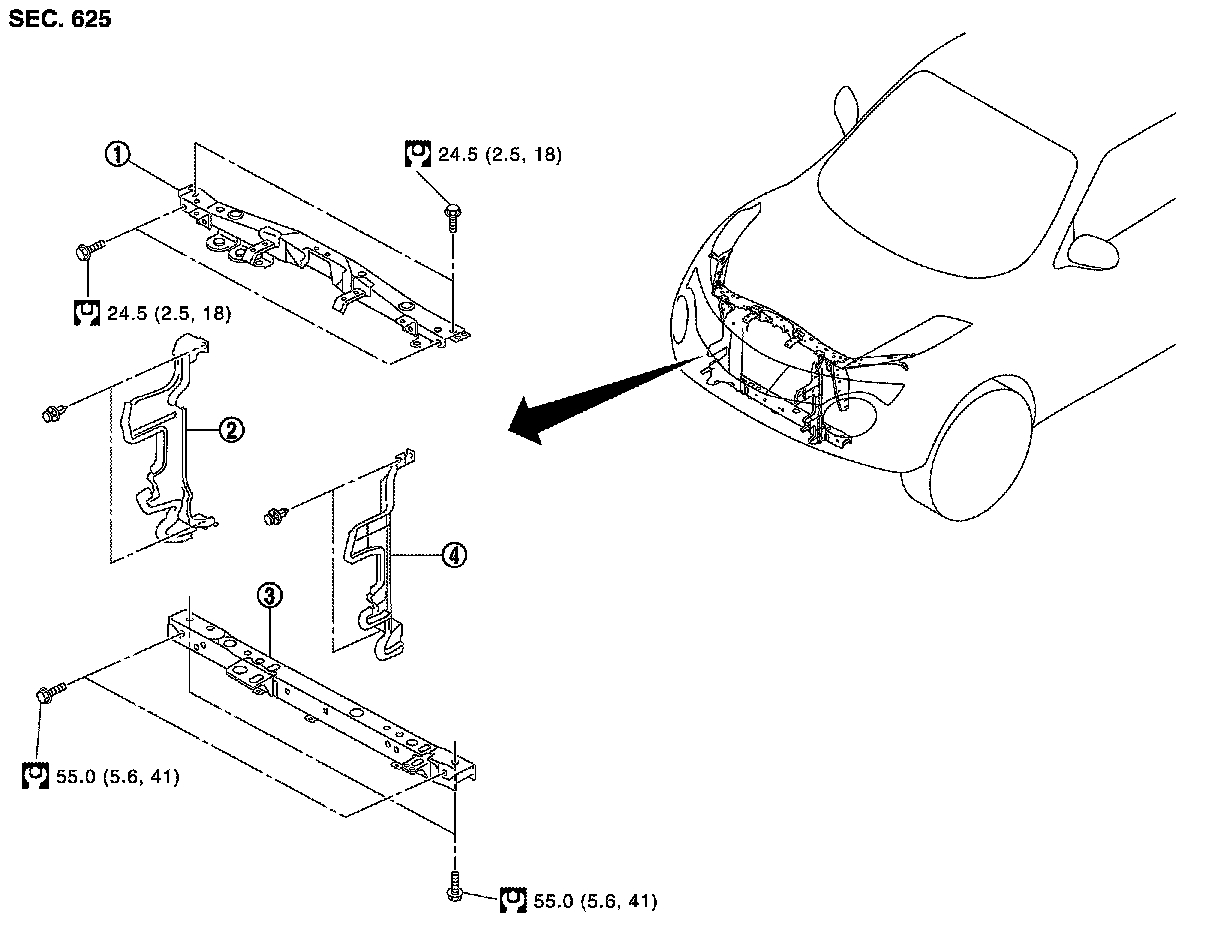 SEC. 625

1

24.5 (2.5, 18)

24.5 (2.5, 18)

2

4

3

55.0 (5.6, 41)

55.0 (5.6, 41)