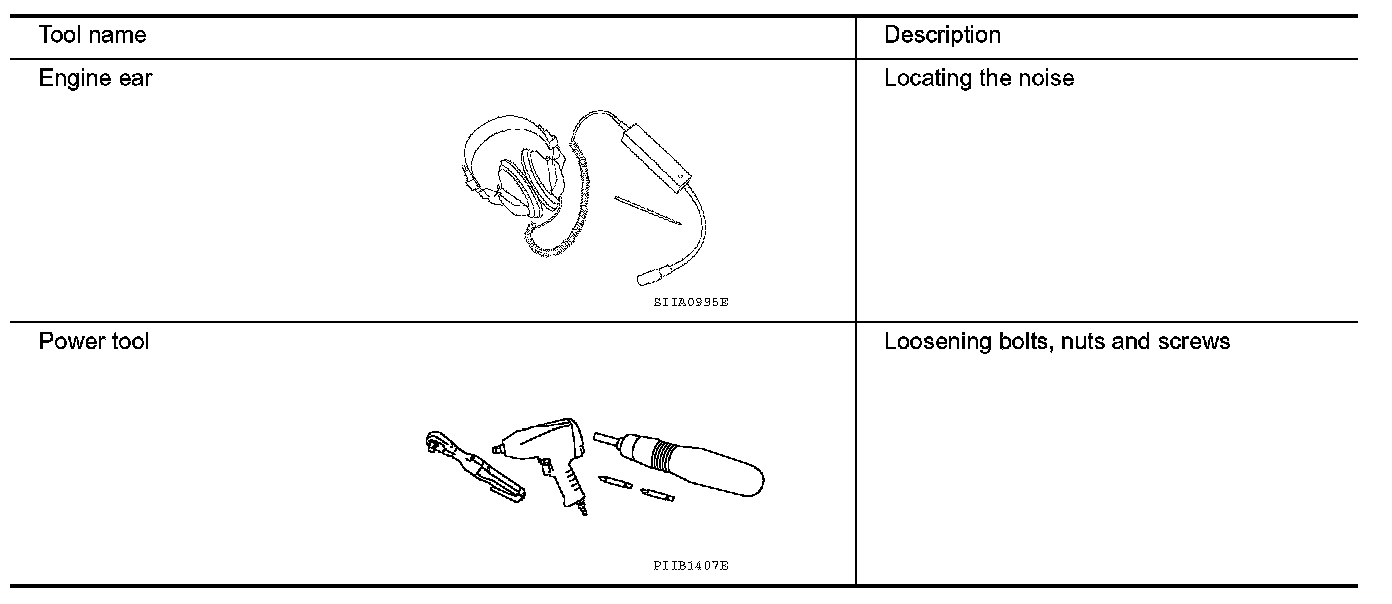 | Tool name | Description |
|---|---|
| Engine ear SIIA0995E | Locating the noise |
| Power tool PIIB1407E | Loosening bolts, nuts and screws |