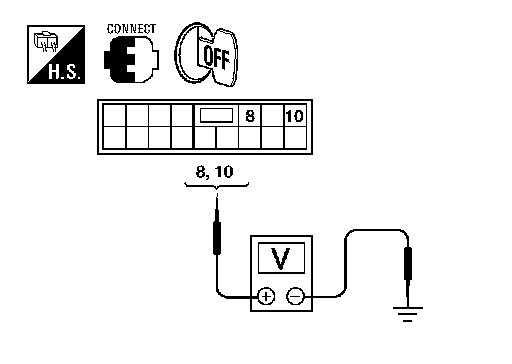 H.S.

CONNECT

OFF

8

10

8, 10

V

+

−