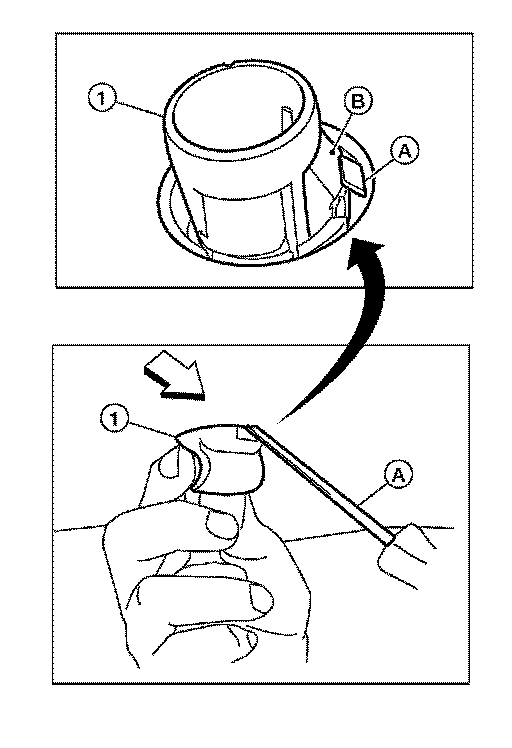 1
B
A

1
A