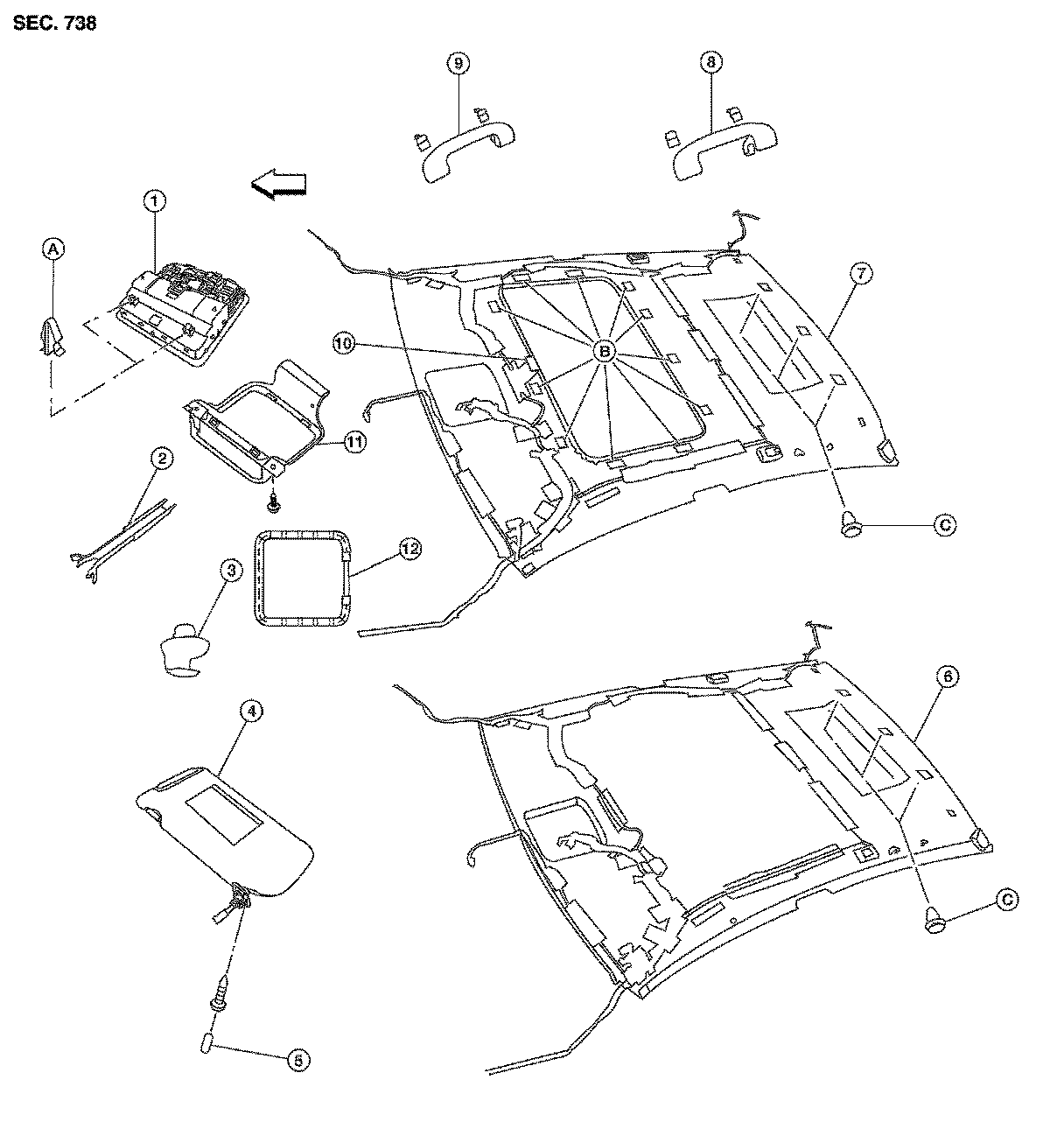 SEC. 738

9
8
1
A
7
10
B
11
2
C
12
3
4
6
C
5