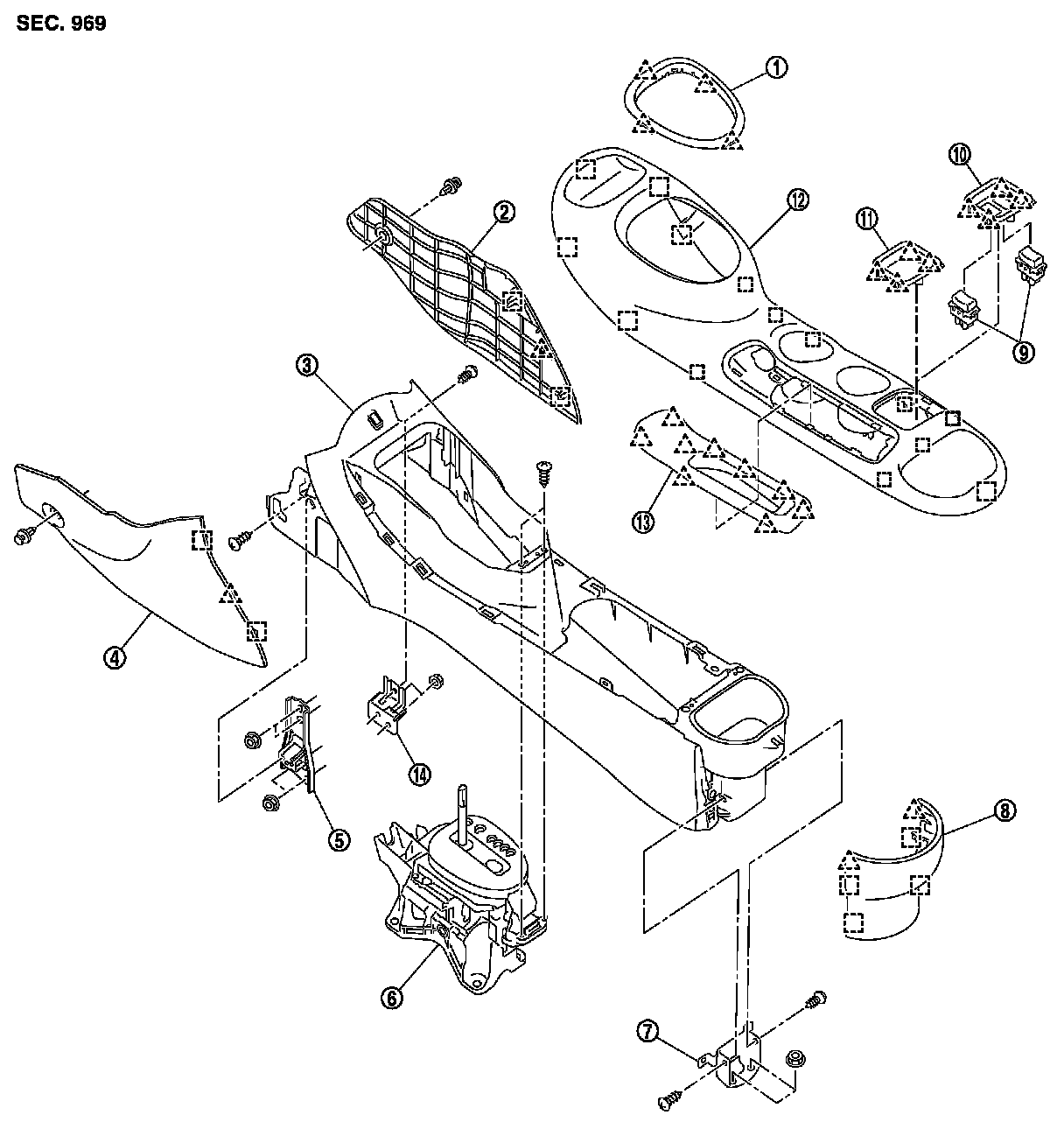 SEC. 969

1
10
2
12
11
9
3
13
4
14
5
8
6
7