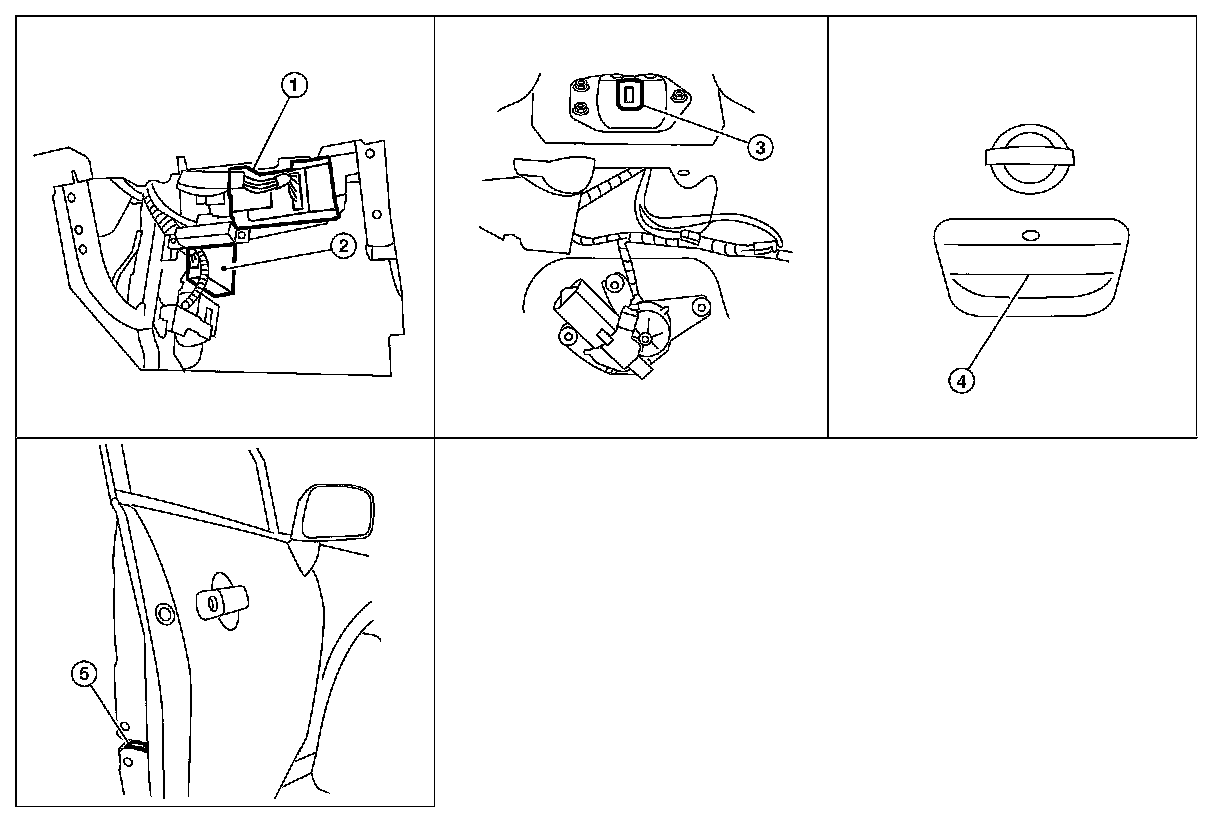 1
2
3
4
5