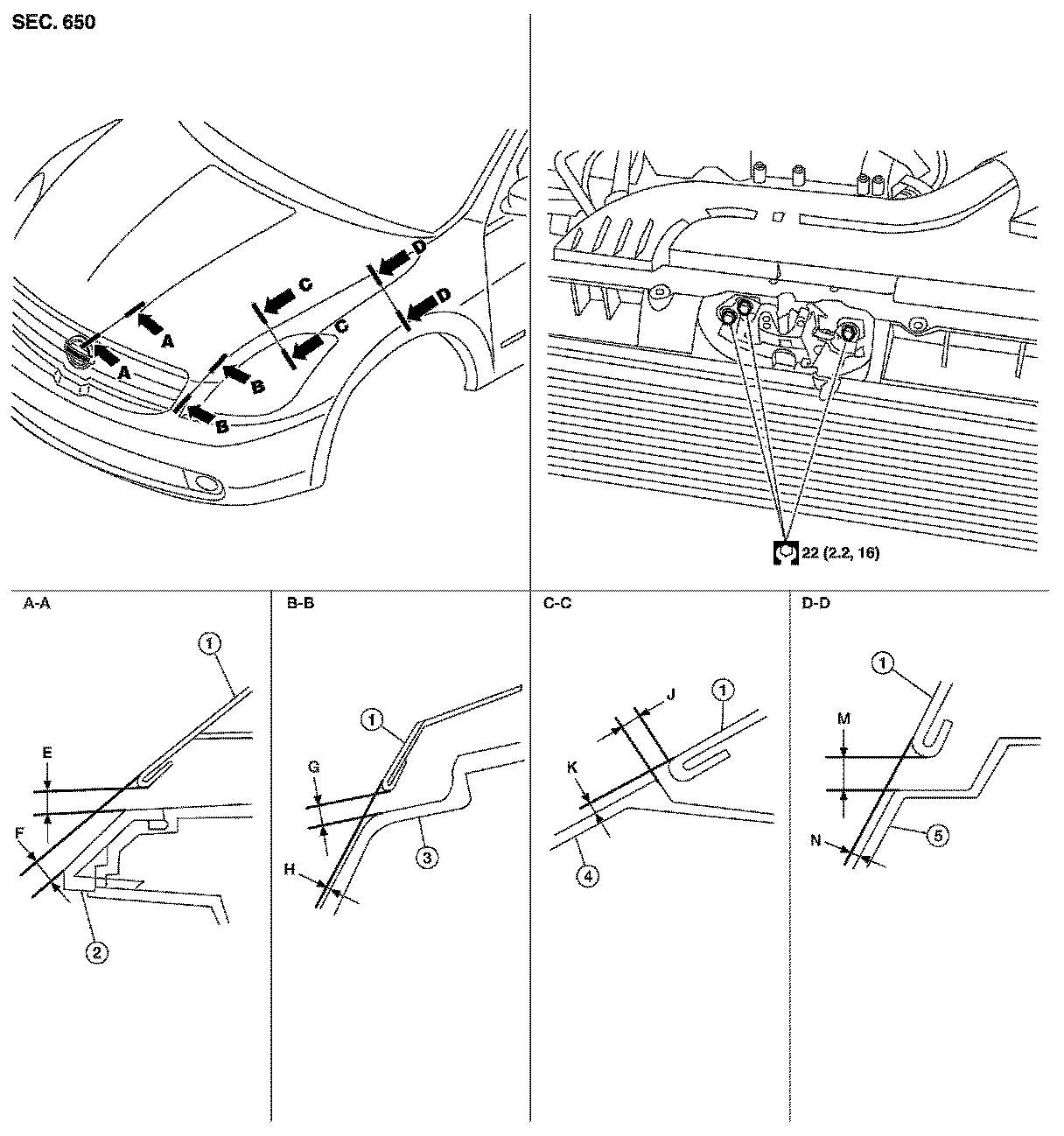 SEC. 650

A
A
B
B
C
C
D
D

22 (2.2, 16)

A-A
1
E
F
2

B-B
1
G
H
3

C-C
J
1
K
4

D-D
1
M
N
5