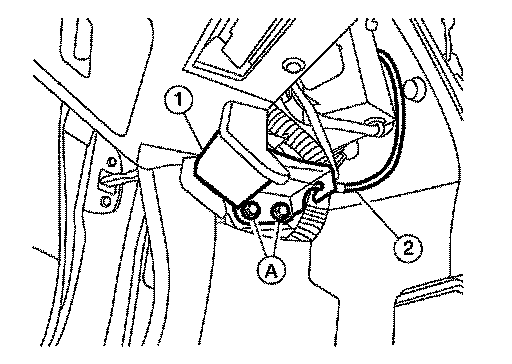 1
2
A