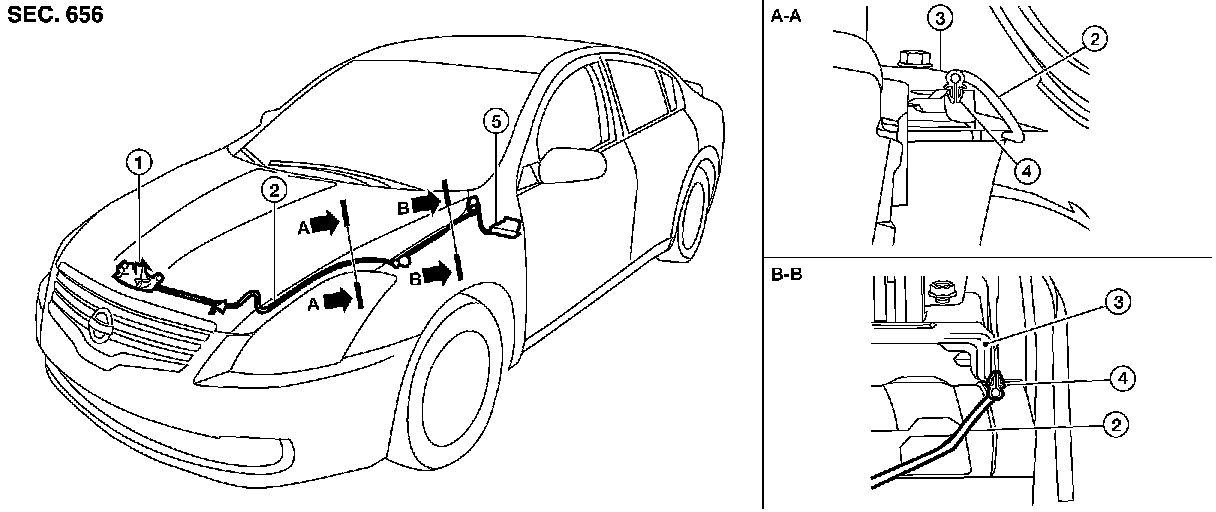 SEC. 656

1
2
A
A
B
B
5

A-A
3
2
4

B-B
3
4
2