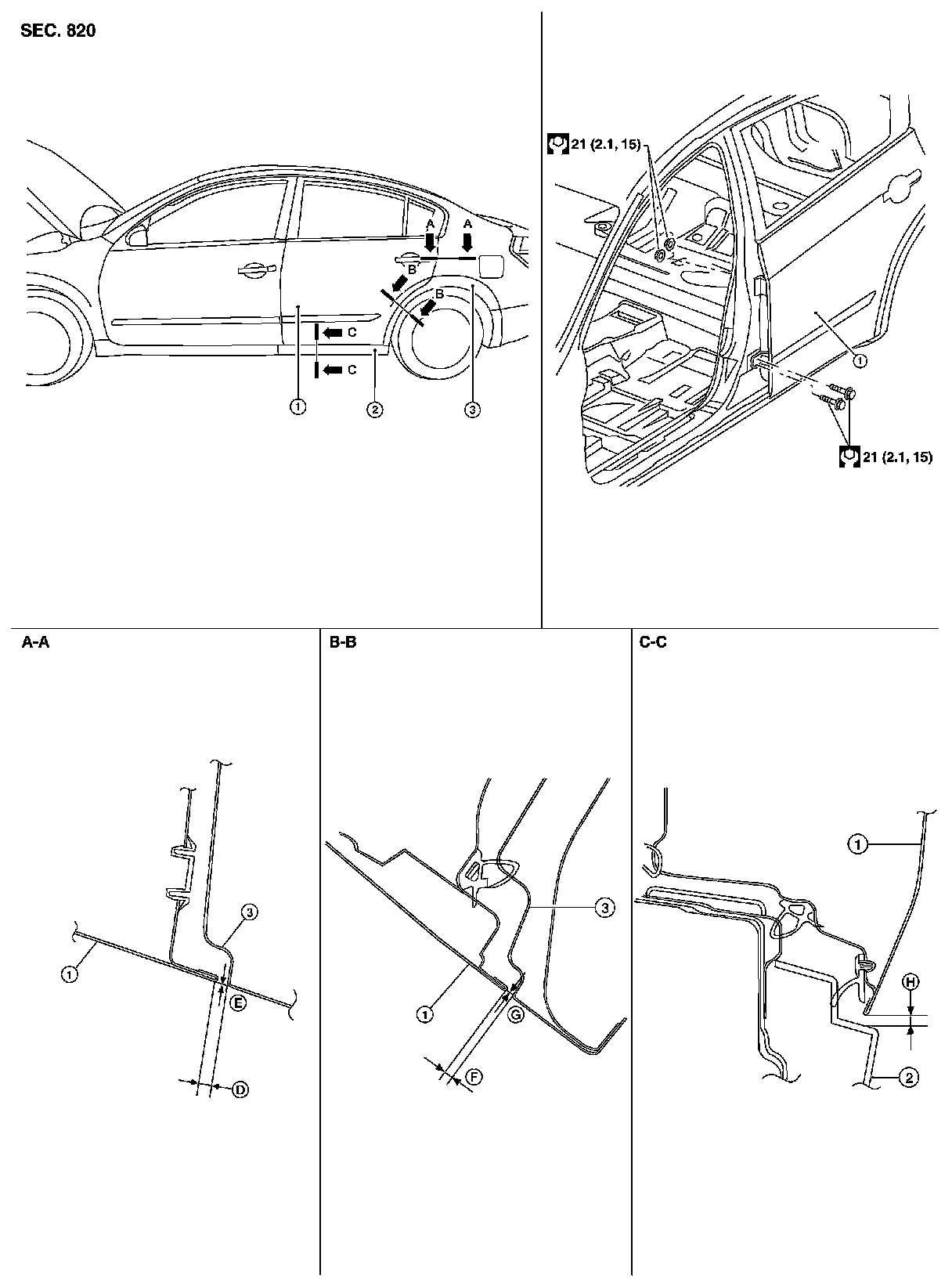 SEC. 820

A
A
B
B
C
C
1
2
3

21 (2.1, 15)
1
21 (2.1, 15)

A-A
3
1
E
D

B-B
3
1
G
F

C-C
1
H
2